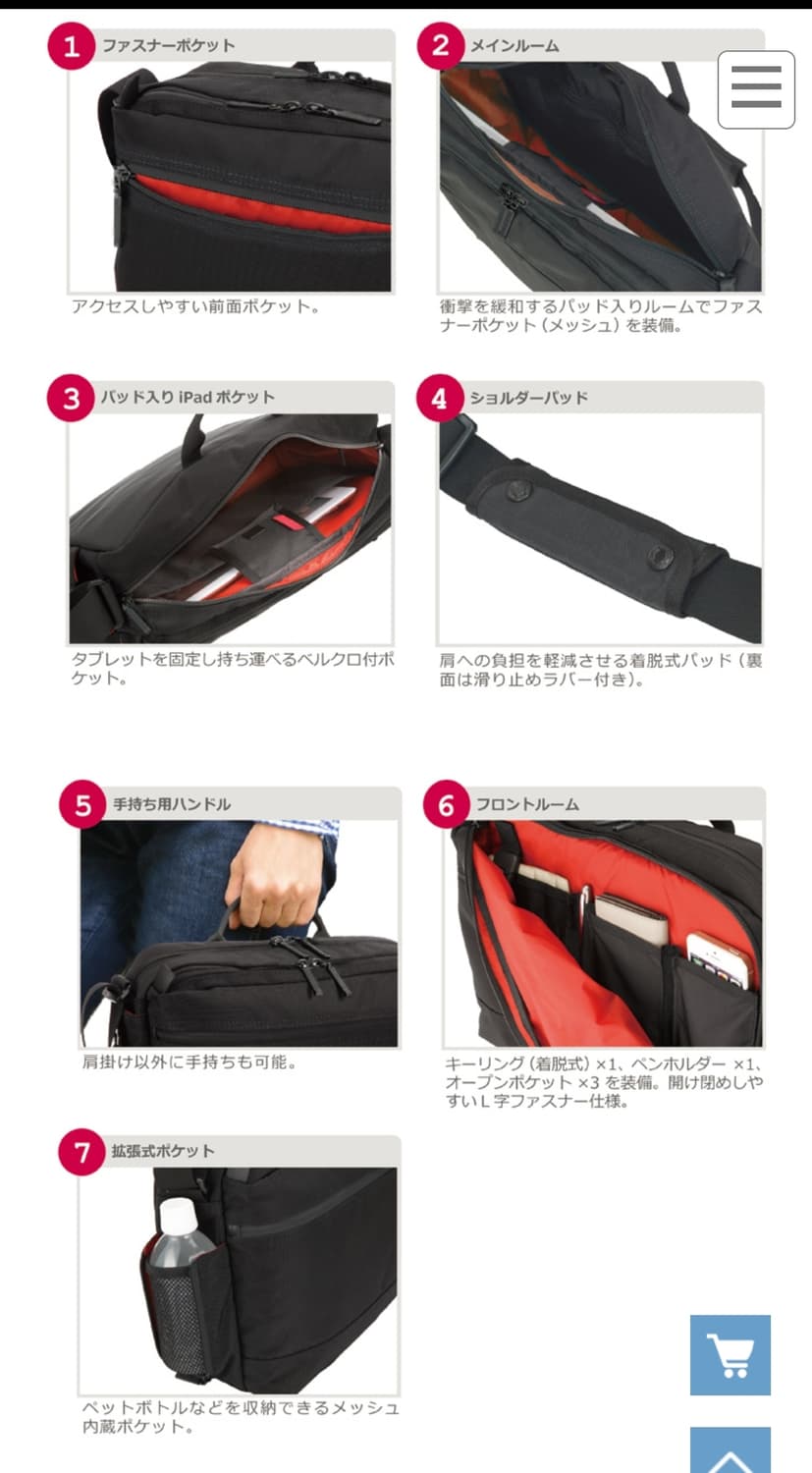 1 ファスナーポケット

アクセスしやすい前面ポケット。

2 メインルーム

衝撃を緩和するパッド入りルームでファスナーポケット（メッシュ）を装備。

3 パッド入り iPad ポケット

タブレットを固定し持ち運べるベルクロ付ポケット。

4 ショルダーパッド

肩への負担を軽減させる着脱式パッド（裏面は滑り止めラバー付き）。

5 手持ち用ハンドル

肩掛け以外に手持ちも可能。

6 フロントルーム

キーリング（着脱式）×1、ペンホルダー ×1、オープンポケット ×3 を装備。開け閉めしやすいL 字ファスナー仕様。

7 拡張式ポケット

ペットボトルなどを収納できるメッシュ内蔵ポケット。