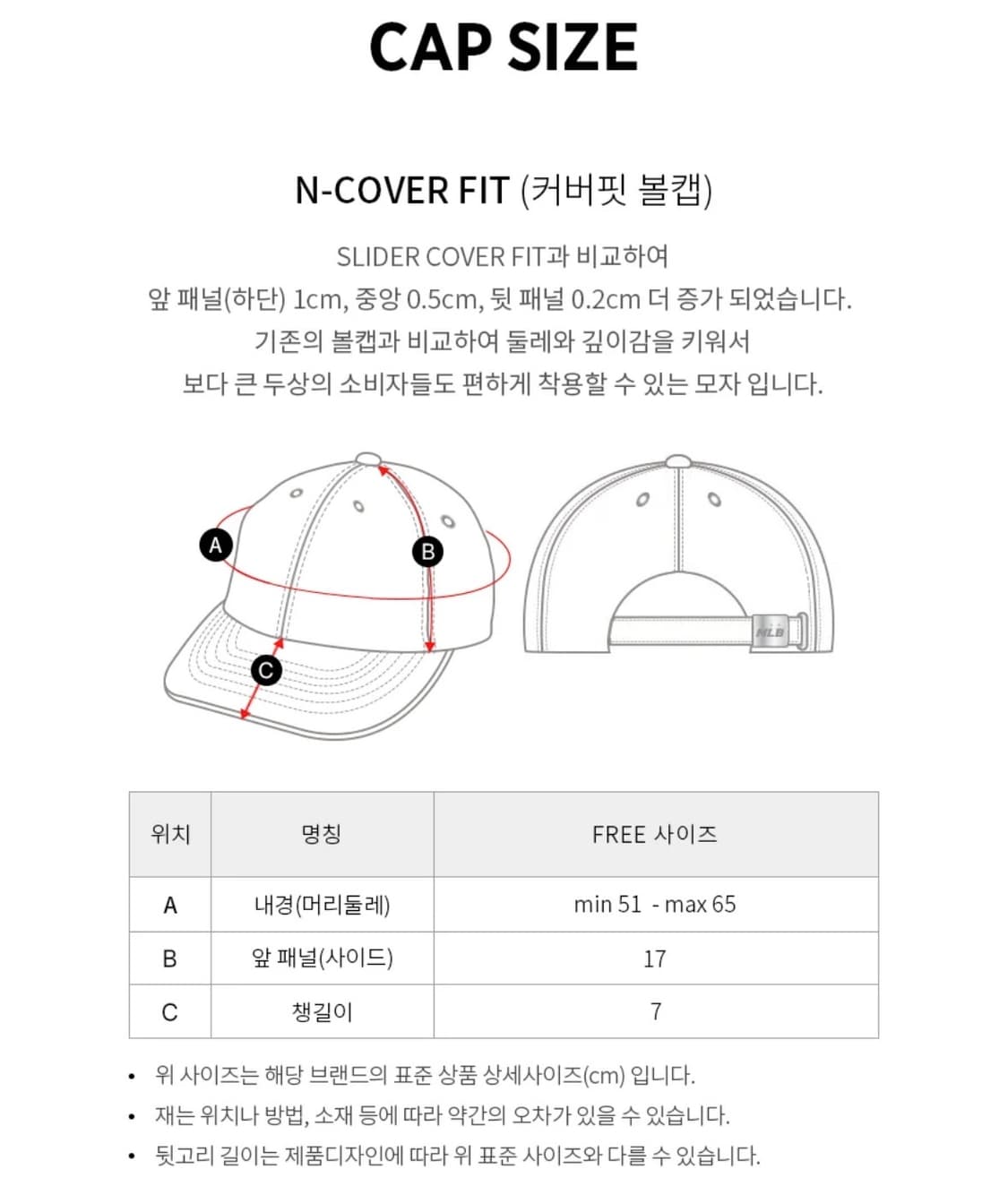 CAP SIZE

N-COVER FIT (커버핏 볼캡)

SLIDER COVER FIT과 비교하여
앞 패널(하단) 1cm, 중앙 0.5cm, 뒷 패널 0.2cm 더 증가 되었습니다.
기존의 볼캡과 비교하여 둘레와 깊이감을 키워서
보다 큰 두상의 소비자들도 편하게 착용할 수 있는 모자 입니다.

A
B
C

MLB

| 위치 | 명칭 | FREE 사이즈 |
|---|---|---|
| A | 내경(머리둘레) | min 51 - max 65 |
| B | 앞 패널(사이드) | 17 |
| C | 챙길이 | 7 |

• 위 사이즈는 해당 브랜드의 표준 상품 상세사이즈(cm) 입니다.
• 재는 위치나 방법, 소재 등에 따라 약간의 오차가 있을 수 있습니다.
• 뒷고리 길이는 제품디자인에 따라 위 표준 사이즈와 다를 수 있습니다.