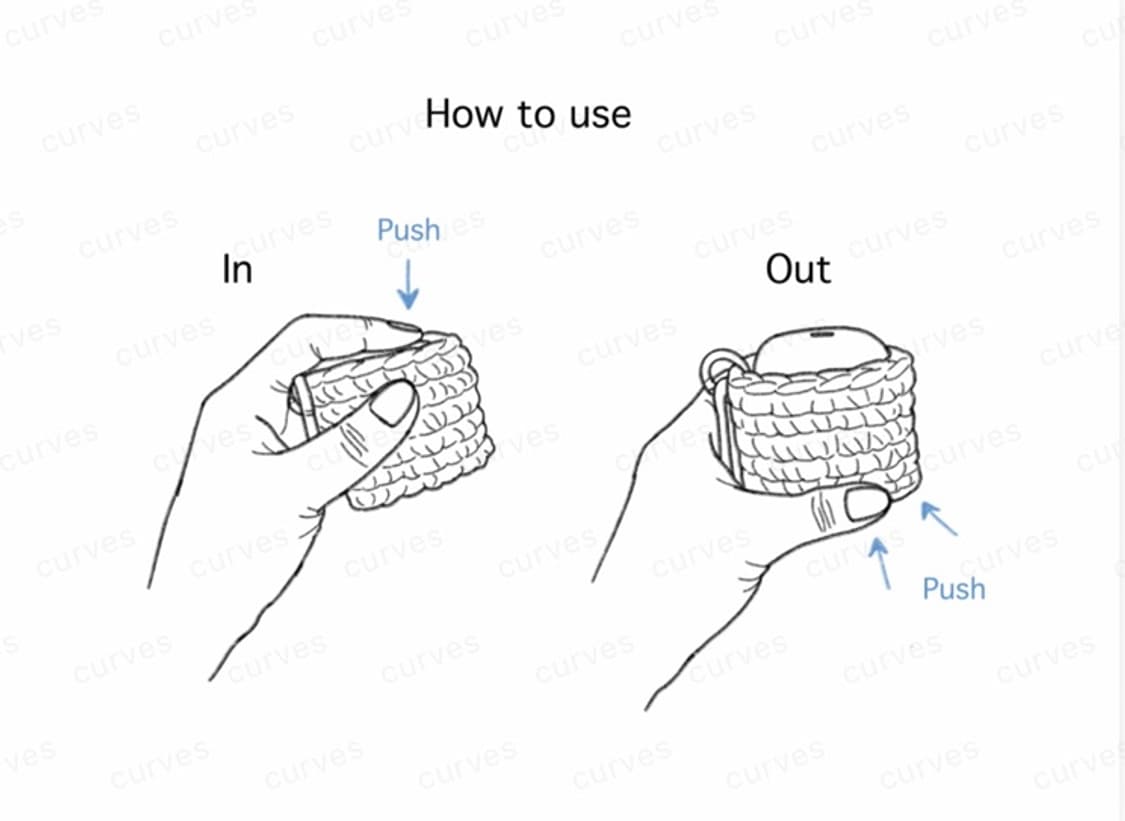 How to use

In

Push

Out

Push

curves