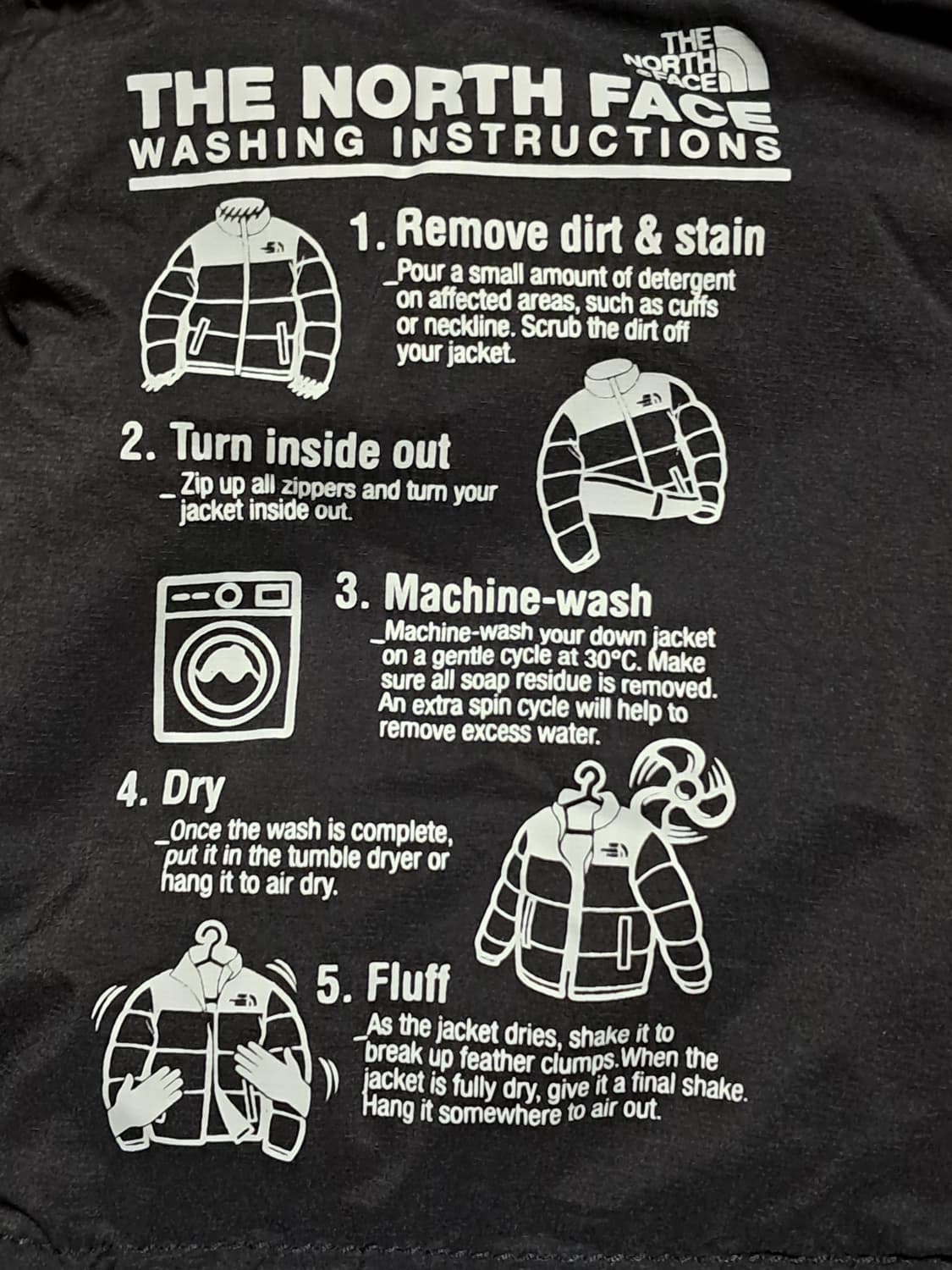 THE NORTH FACE

THE NORTH FACE
WASHING INSTRUCTIONS

1. Remove dirt & stain
_Pour a small amount of detergent on affected areas, such as cuffs or neckline. Scrub the dirt off your jacket.

2. Turn inside out
_Zip up all zippers and turn your jacket inside out.

3. Machine-wash
_Machine-wash your down jacket on a gentle cycle at 30°C. Make sure all soap residue is removed. An extra spin cycle will help to remove excess water.

4. Dry
_Once the wash is complete, put it in the tumble dryer or hang it to air dry.

5. Fluff
_As the jacket dries, shake it to break up feather clumps.When the jacket is fully dry, give it a final shake. Hang it somewhere to air out.