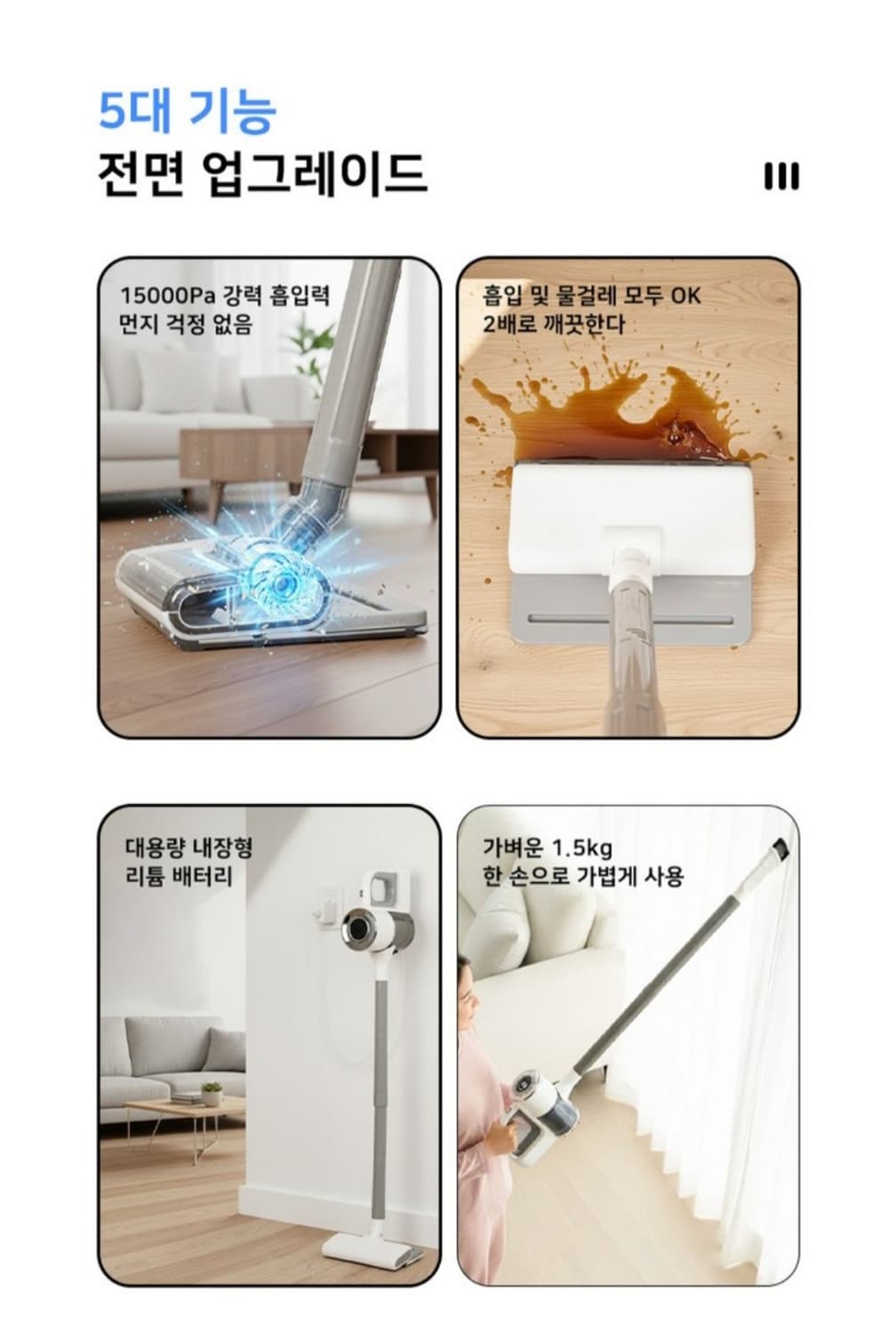 5대 기능
전면 업그레이드

15000Pa 강력 흡입력
먼지 걱정 없음

흡입 및 물걸레 모두 OK
2배로 깨끗한다

대용량 내장형
리튬 배터리

가벼운 1.5kg
한 손으로 가볍게 사용