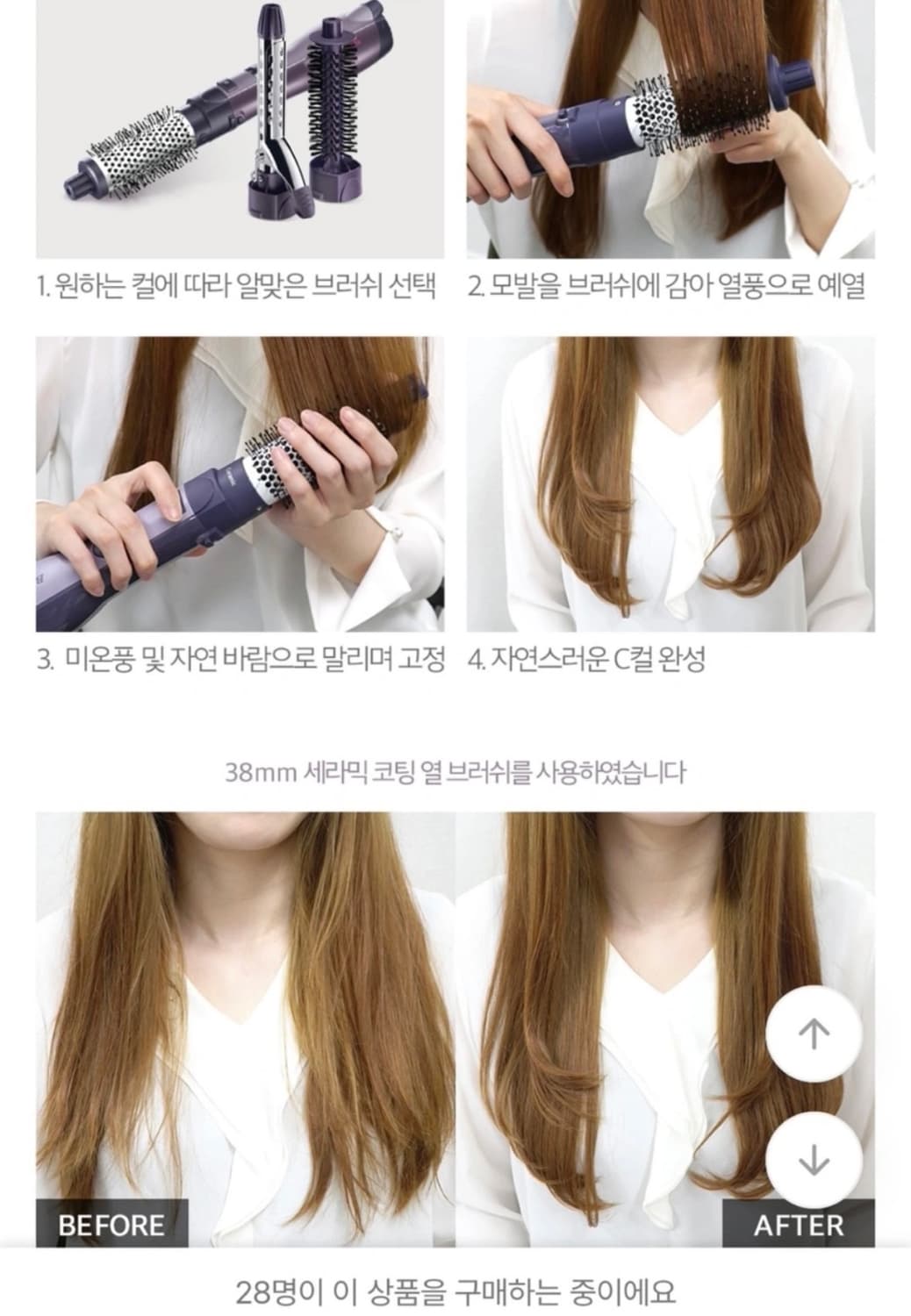 1. 원하는 컬에 따라 알맞은 브러쉬 선택

2. 모발을 브러쉬에 감아 열풍으로 예열

3. 미온풍 및 자연 바람으로 말리며 고정

4. 자연스러운 C컬 완성

38mm 세라믹 코팅 열 브러쉬를 사용하였습니다

BEFORE

AFTER

28명이 이 상품을 구매하는 중이에요