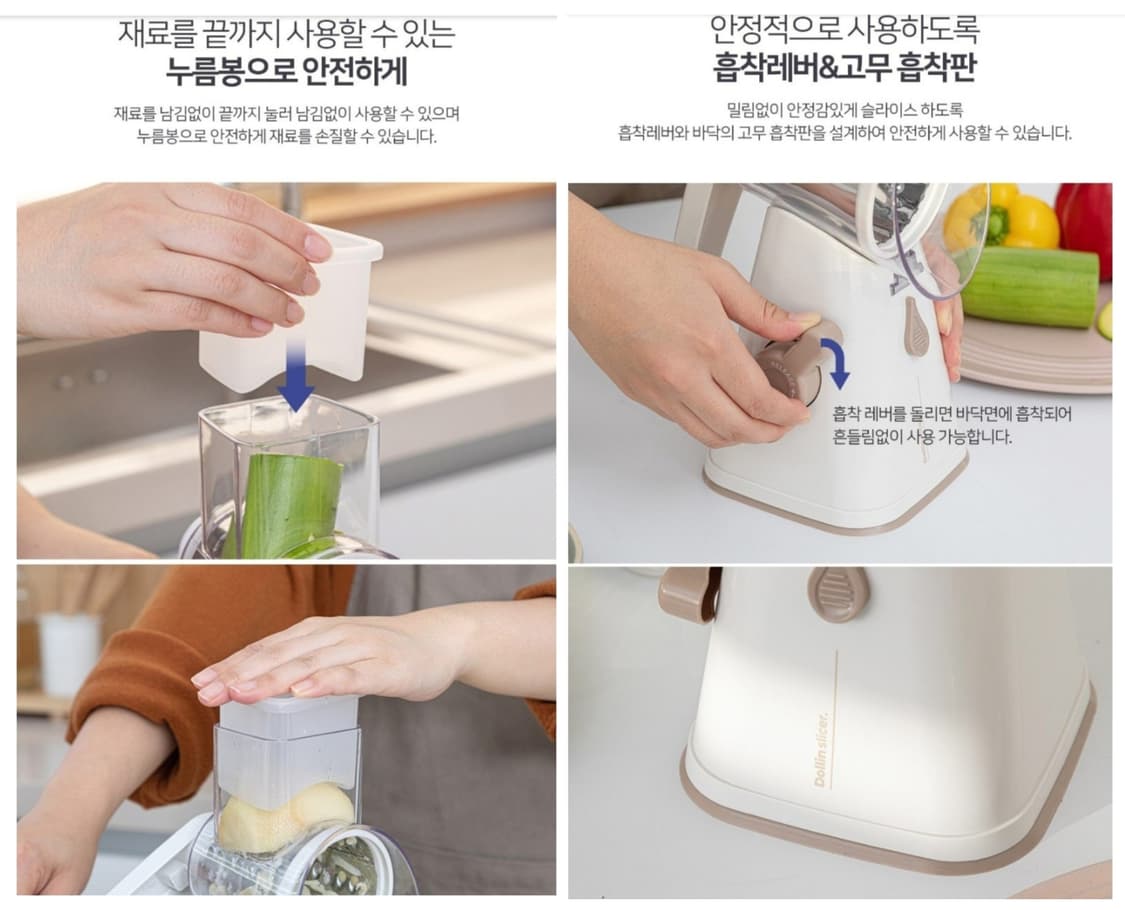 재료를 끝까지 사용할 수 있는
누름봉으로 안전하게

재료를 남김없이 끝까지 눌러 남김없이 사용할 수 있으며
누름봉으로 안전하게 재료를 손질할 수 있습니다.

안정적으로 사용하도록
흡착레버&고무 흡착판

밀림없이 안정감있게 슬라이스 하도록
흡착레버와 바닥의 고무 흡착판을 설계하여 안전하게 사용할 수 있습니다.

흡착 레버를 돌리면 바닥면에 흡착되어
흔들림없이 사용 가능합니다.

Dollin slicer.