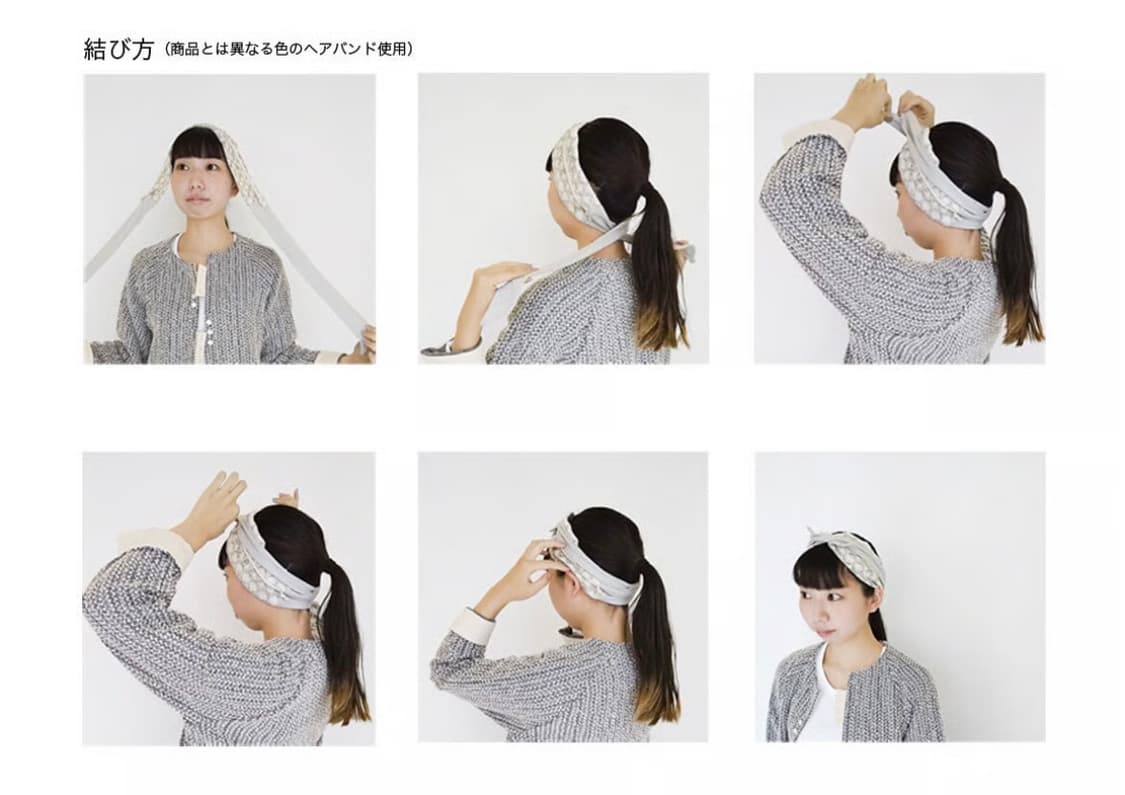 結び方（商品とは異なる色のヘアバンド使用）