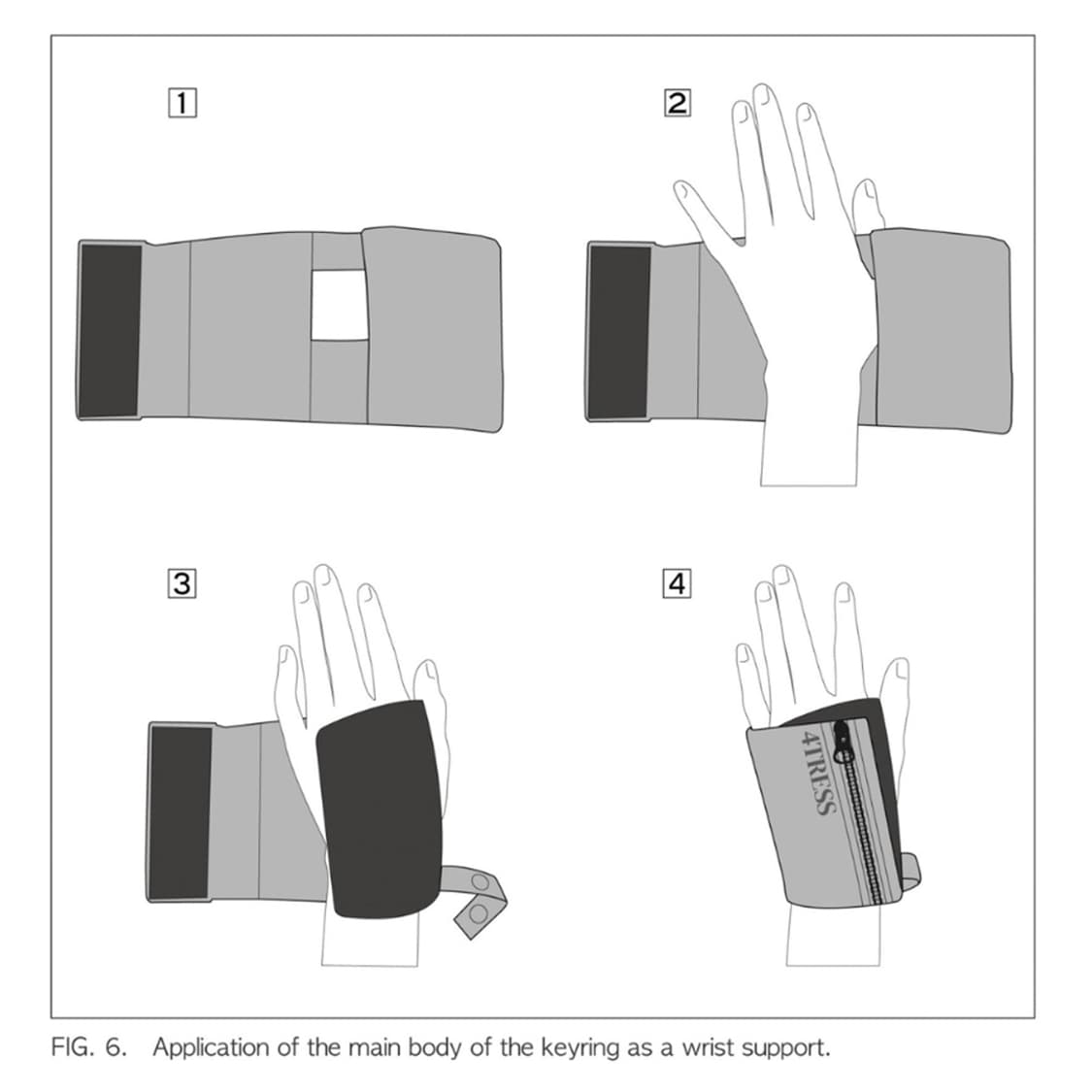 1

2

3

4

4TRESS

FIG. 6. Application of the main body of the keyring as a wrist support.