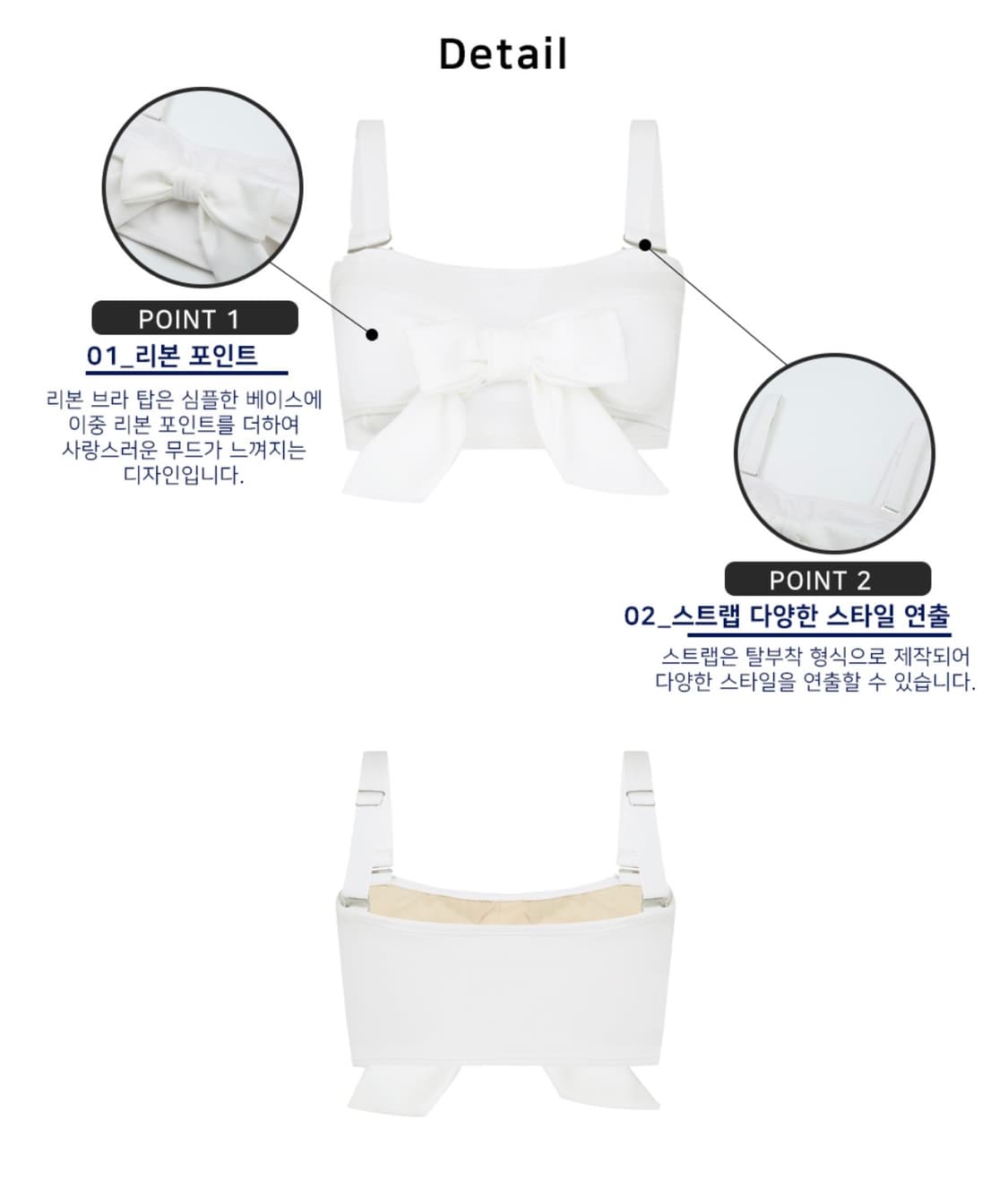 Detail

POINT 1

01_리본 포인트

리본 브라 탑은 심플한 베이스에 이중 리본 포인트를 더하여 사랑스러운 무드가 느껴지는 디자인입니다.

POINT 2

02_스트랩 다양한 스타일 연출

스트랩은 탈부착 형식으로 제작되어 다양한 스타일을 연출할 수 있습니다.