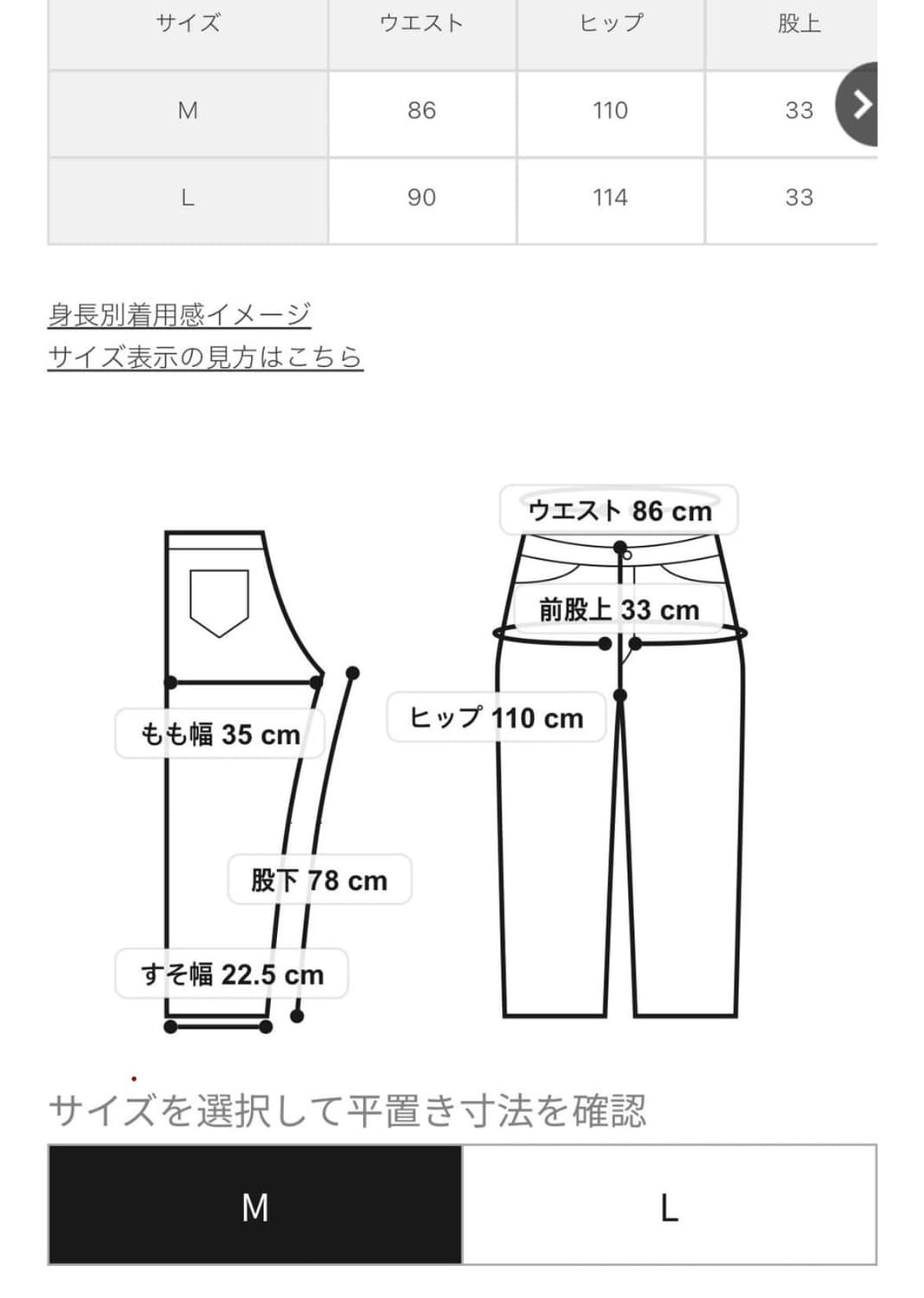 | サイズ | ウエスト | ヒップ | 股上 |
|---|---|---|---|
| M | 86 | 110 | 33 |
| L | 90 | 114 | 33 |

身長別着用感イメージ
サイズ表示の見方はこちら

ウエスト 86 cm
前股上 33 cm
ヒップ 110 cm
もも幅 35 cm
股下 78 cm
すそ幅 22.5 cm

サイズを選択して平置き寸法を確認

M
L