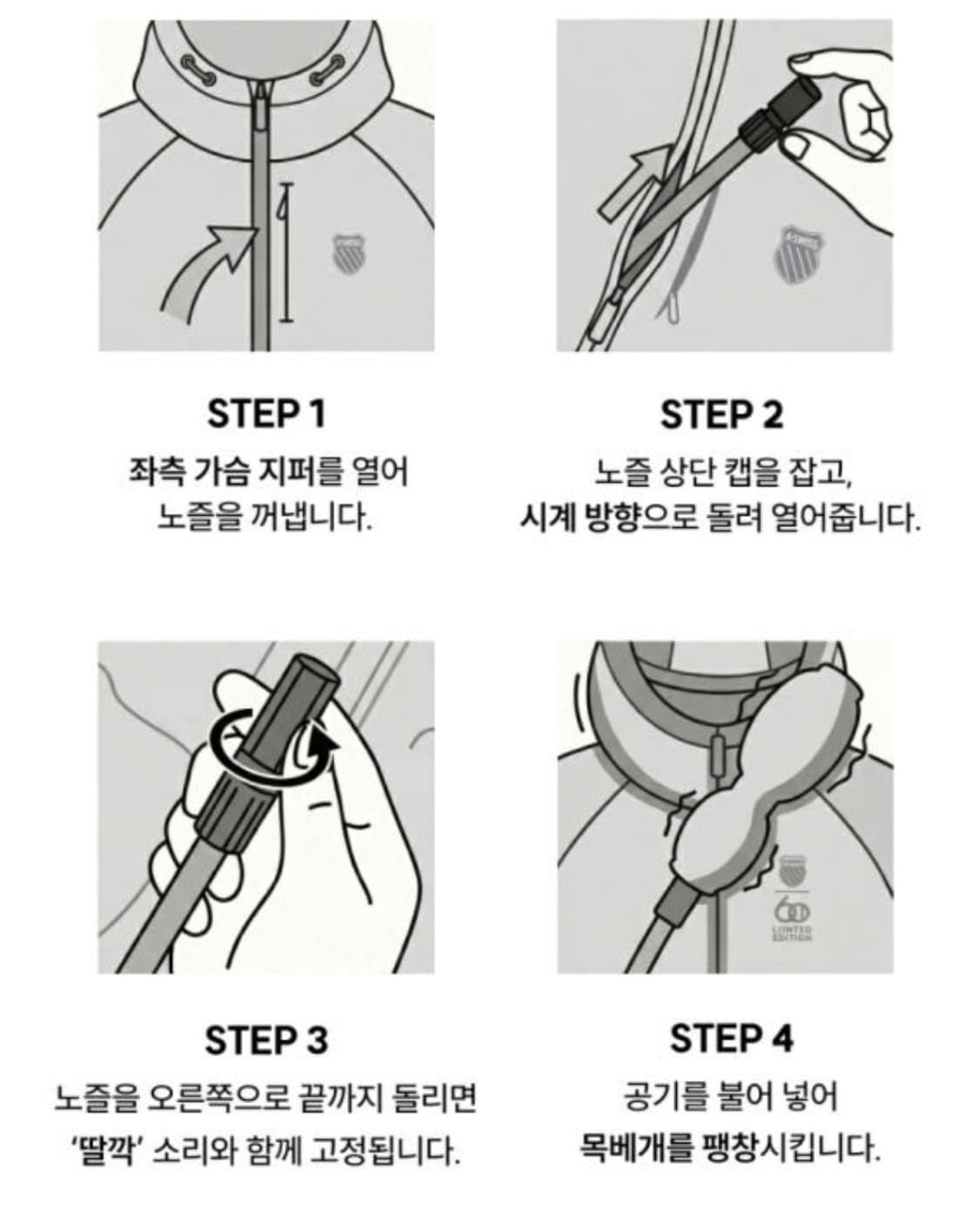 STEP 1
좌측 가슴 지퍼를 열어
노즐을 꺼냅니다.

STEP 2
노즐 상단 캡을 잡고,
시계 방향으로 돌려 열어줍니다.

STEP 3
노즐을 오른쪽으로 끝까지 돌리면
'딸깍' 소리와 함께 고정됩니다.

60
LIMITED EDITION

STEP 4
공기를 불어 넣어
목베개를 팽창시킵니다.