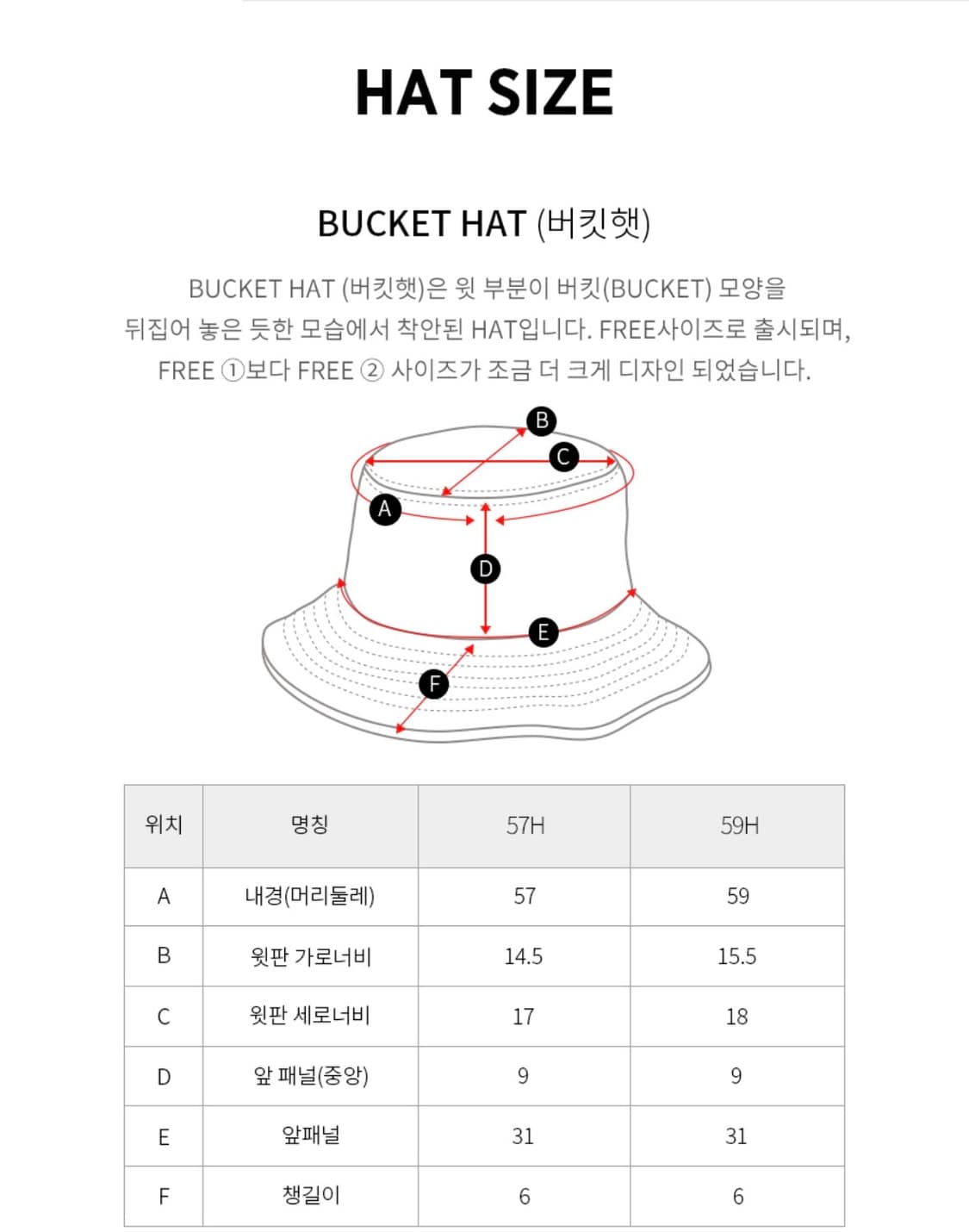 HAT SIZE

BUCKET HAT (버킷햇)

BUCKET HAT (버킷햇)은 윗 부분이 버킷(BUCKET) 모양을 뒤집어 놓은 듯한 모습에서 착안된 HAT입니다. FREE사이즈로 출시되며, FREE ①보다 FREE ② 사이즈가 조금 더 크게 디자인 되었습니다.

B
C
A
D
E
F

| 위치 | 명칭 | 57H | 59H |
|---|---|---|---|
| A | 내경(머리둘레) | 57 | 59 |
| B | 윗판 가로너비 | 14.5 | 15.5 |
| C | 윗판 세로너비 | 17 | 18 |
| D | 앞 패널(중앙) | 9 | 9 |
| E | 앞패널 | 31 | 31 |
| F | 챙길이 | 6 | 6 |