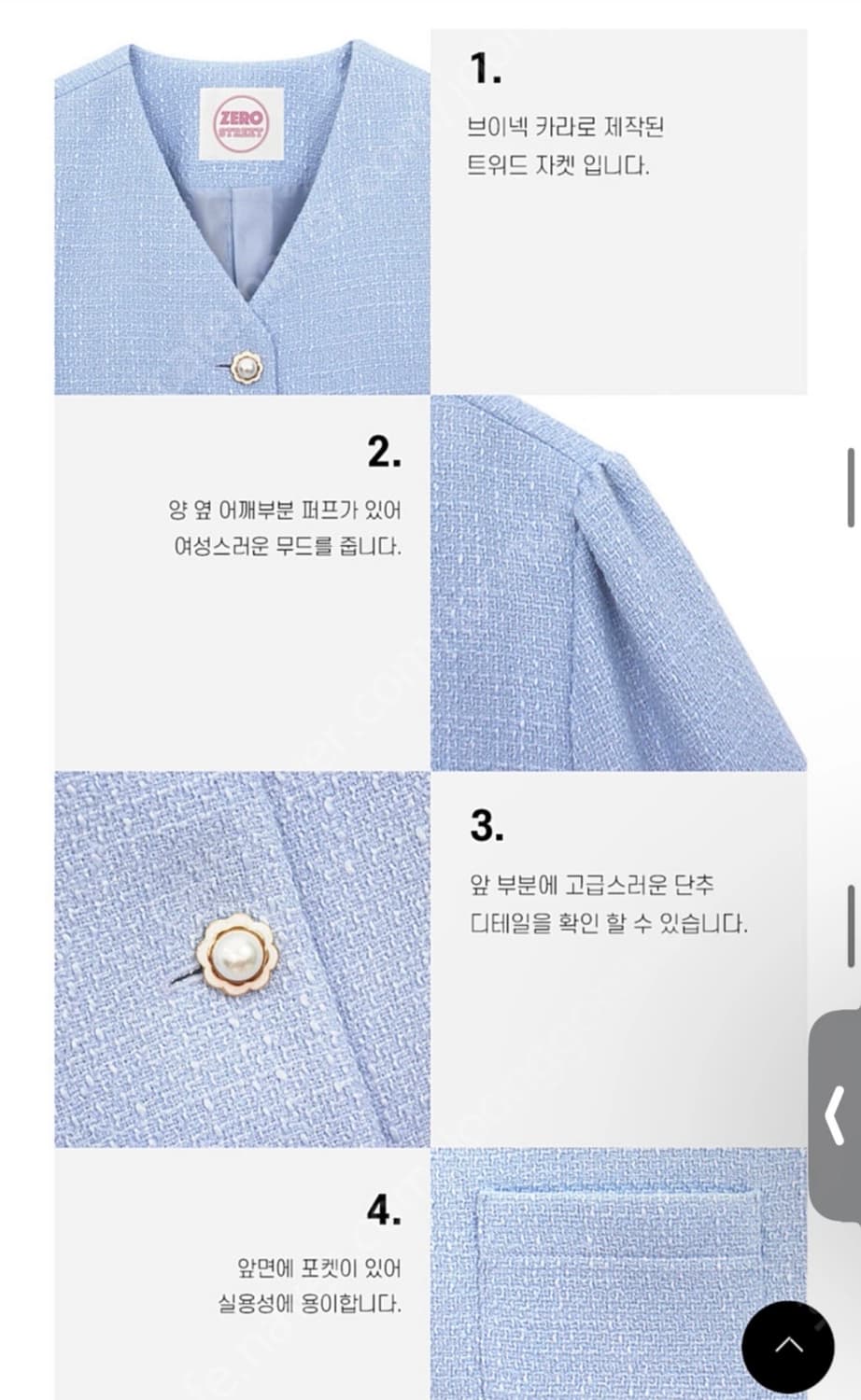 ZERO STREET

1.

브이넥 카라로 제작된 트위드 자켓 입니다.

2.

양 옆 어깨부분 퍼프가 있어 여성스러운 무드를 줍니다.

3.

앞 부분에 고급스러운 단추 디테일을 확인 할 수 있습니다.

4.

앞면에 포켓이 있어 실용성에 용이합니다.