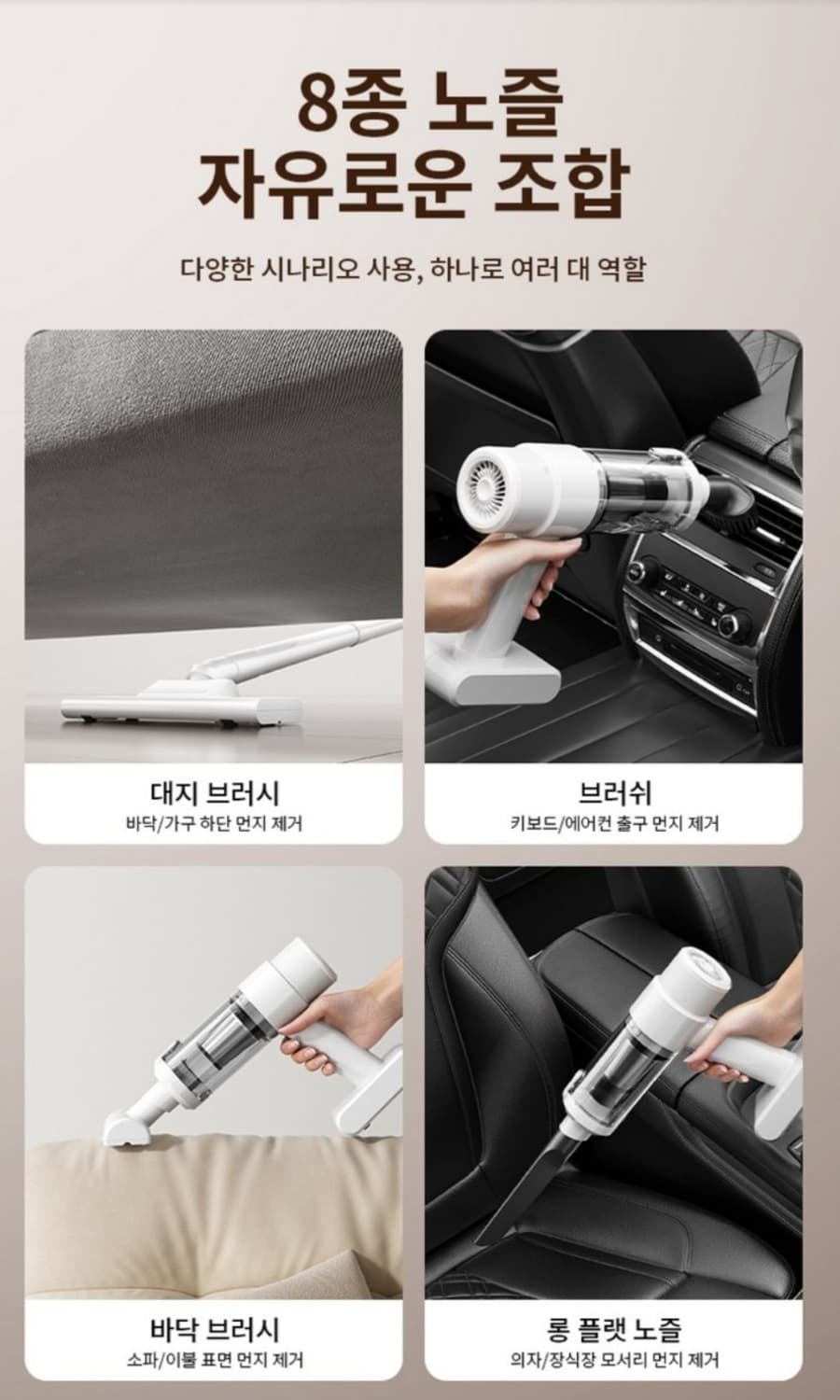 8종 노즐
자유로운 조합

다양한 시나리오 사용, 하나로 여러 대 역할

대지 브러시
바닥/가구 하단 먼지 제거

브러쉬
키보드/에어컨 출구 먼지 제거

바닥 브러시
소파/이불 표면 먼지 제거

롱 플랫 노즐
의자/장식장 모서리 먼지 제거