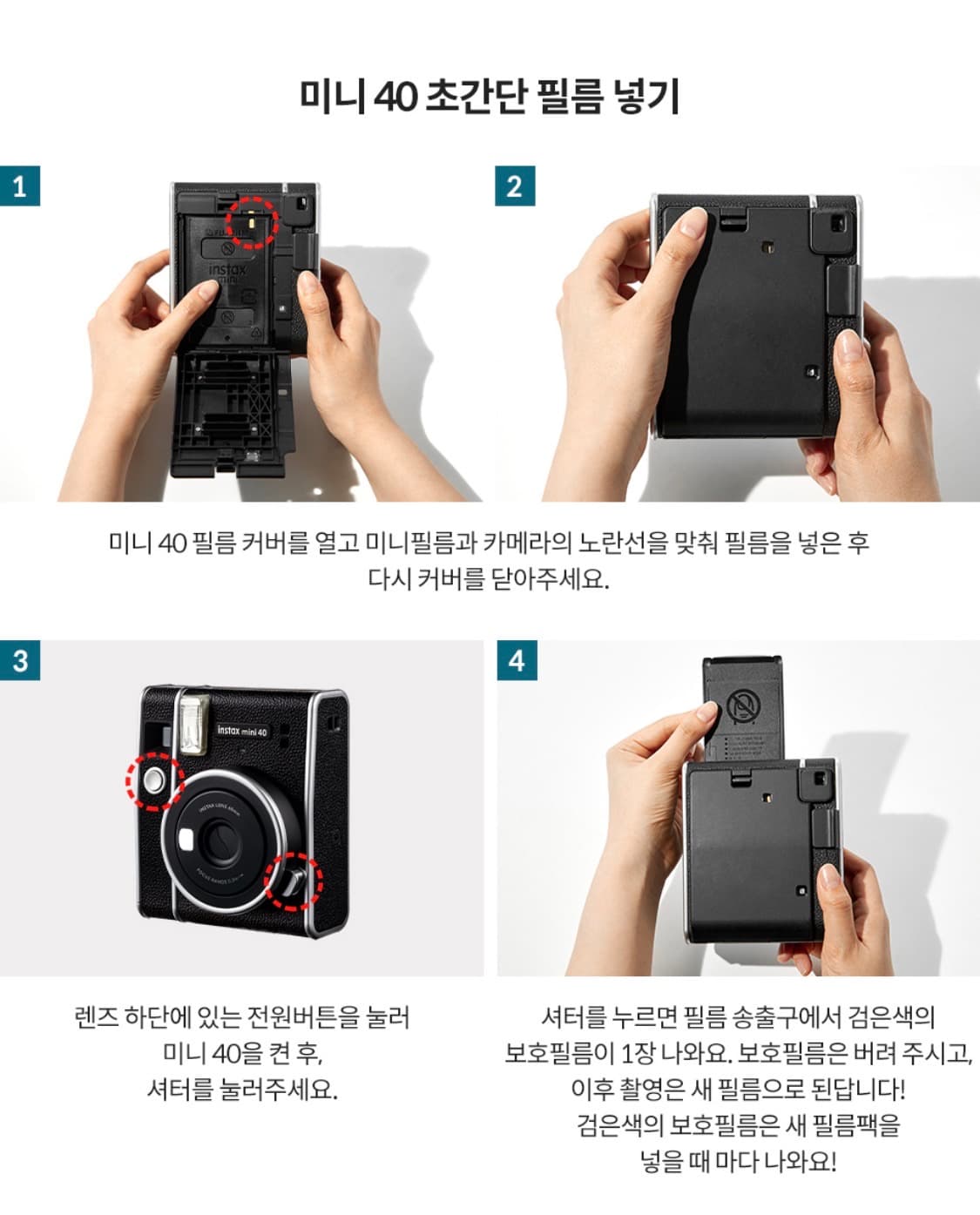 미니 40 초간단 필름 넣기

1

instax mini

2

미니 40 필름 커버를 열고 미니필름과 카메라의 노란선을 맞춰 필름을 넣은 후 다시 커버를 닫아주세요.

3

instax mini 40

4

렌즈 하단에 있는 전원버튼을 눌러 미니 40을 켠 후, 셔터를 눌러주세요.

셔터를 누르면 필름 송출구에서 검은색의 보호필름이 1장 나와요. 보호필름은 버려 주시고, 이후 촬영은 새 필름으로 된답니다! 검은색의 보호필름은 새 필름팩을 넣을 때 마다 나와요!