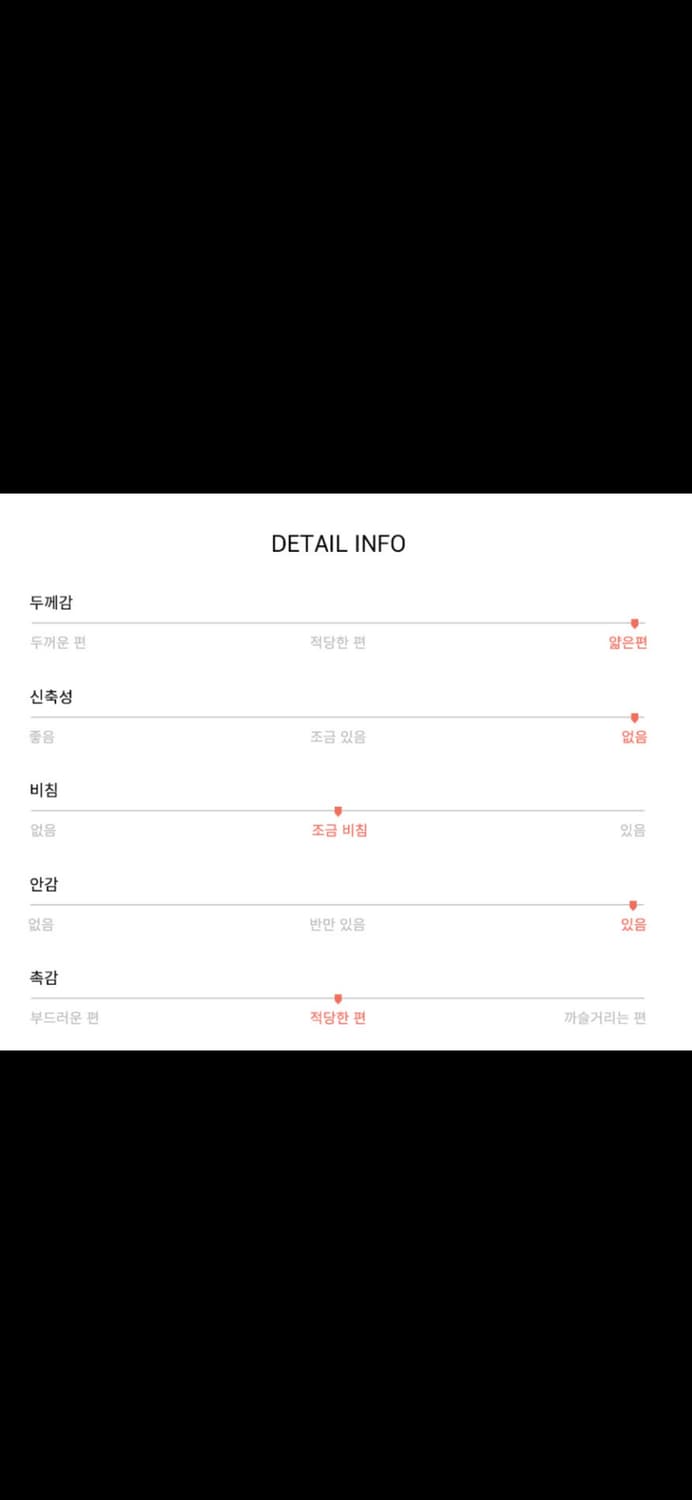 DETAIL INFO

두께감

두꺼운 편 적당한 편 얇은편

신축성

좋음 조금 있음 없음

비침

없음 조금 비침 있음

안감

없음 반만 있음 있음

촉감

부드러운 편 적당한 편 까슬거리는 편