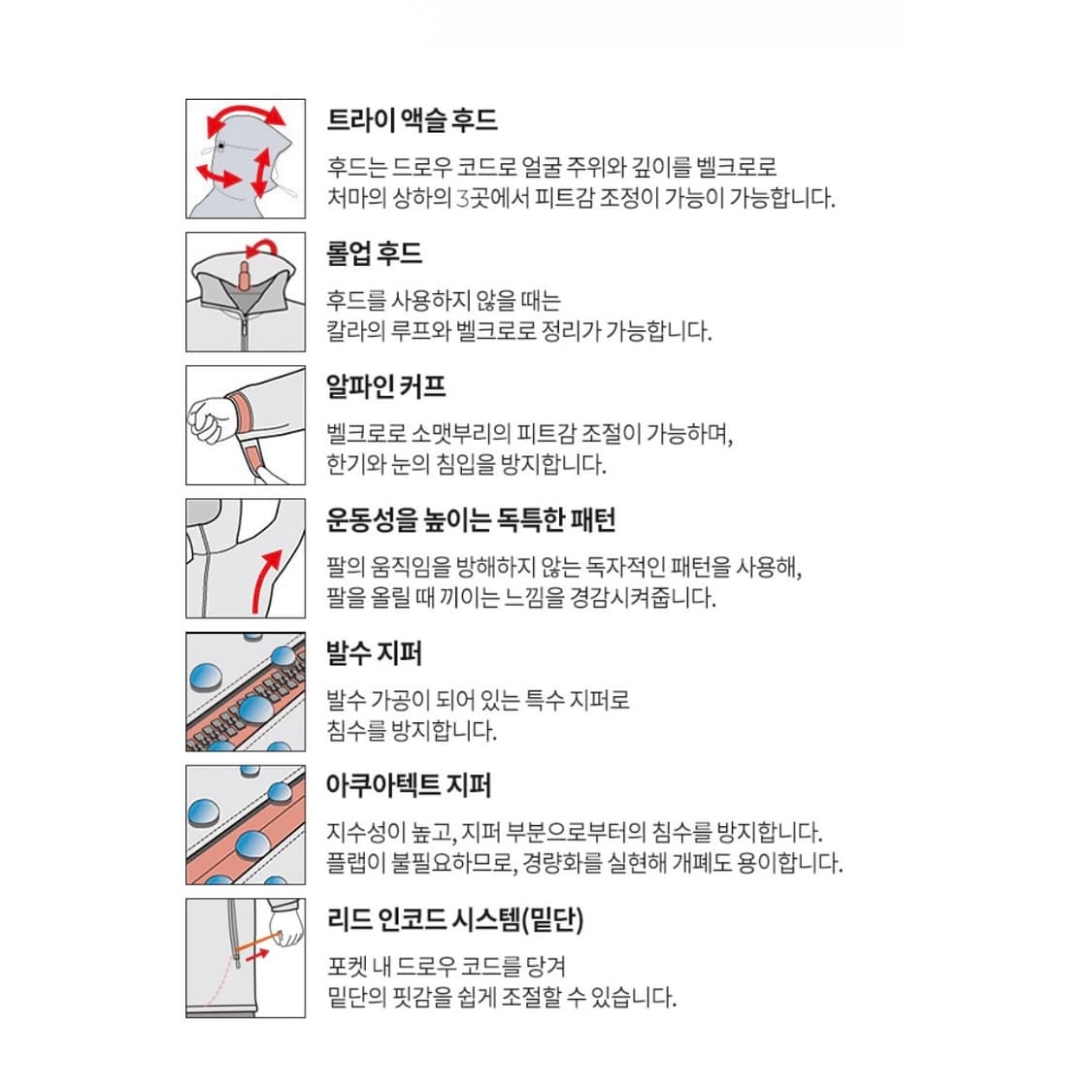 트라이 액슬 후드

후드는 드로우 코드로 얼굴 주위와 깊이를 벨크로로 처마의 상하의 3곳에서 피트감 조정이 가능이 가능합니다.

롤업 후드

후드를 사용하지 않을 때는 칼라의 루프와 벨크로로 정리가 가능합니다.

알파인 커프

벨크로로 소맷부리의 피트감 조절이 가능하며, 한기와 눈의 침입을 방지합니다.

운동성을 높이는 독특한 패턴

팔의 움직임을 방해하지 않는 독자적인 패턴을 사용해, 팔을 올릴 때 끼이는 느낌을 경감시켜줍니다.

발수 지퍼

발수 가공이 되어 있는 특수 지퍼로 침수를 방지합니다.

아쿠아텍트 지퍼

지수성이 높고, 지퍼 부분으로부터의 침수를 방지합니다. 플랩이 불필요하므로, 경량화를 실현해 개폐도 용이합니다.

리드 인코드 시스템(밑단)

포켓 내 드로우 코드를 당겨 밑단의 핏감을 쉽게 조절할 수 있습니다.