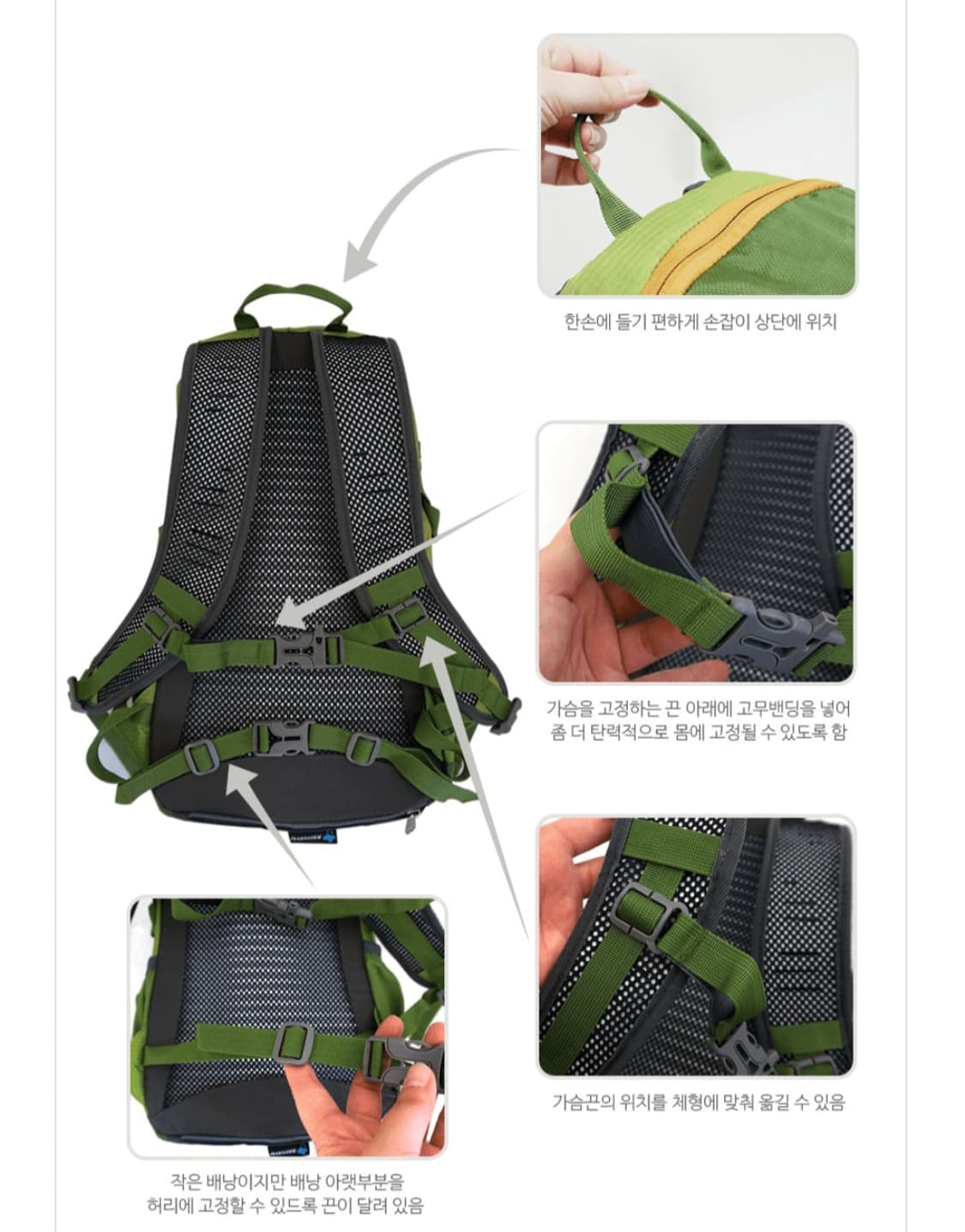 한손에 들기 편하게 손잡이 상단에 위치

가슴을 고정하는 끈 아래에 고무밴딩을 넣어 좀 더 탄력적으로 몸에 고정될 수 있도록 함

가슴끈의 위치를 체형에 맞춰 옮길 수 있음

작은 배낭이지만 배낭 아랫부분을 허리에 고정할 수 있드록 끈이 달려 있음