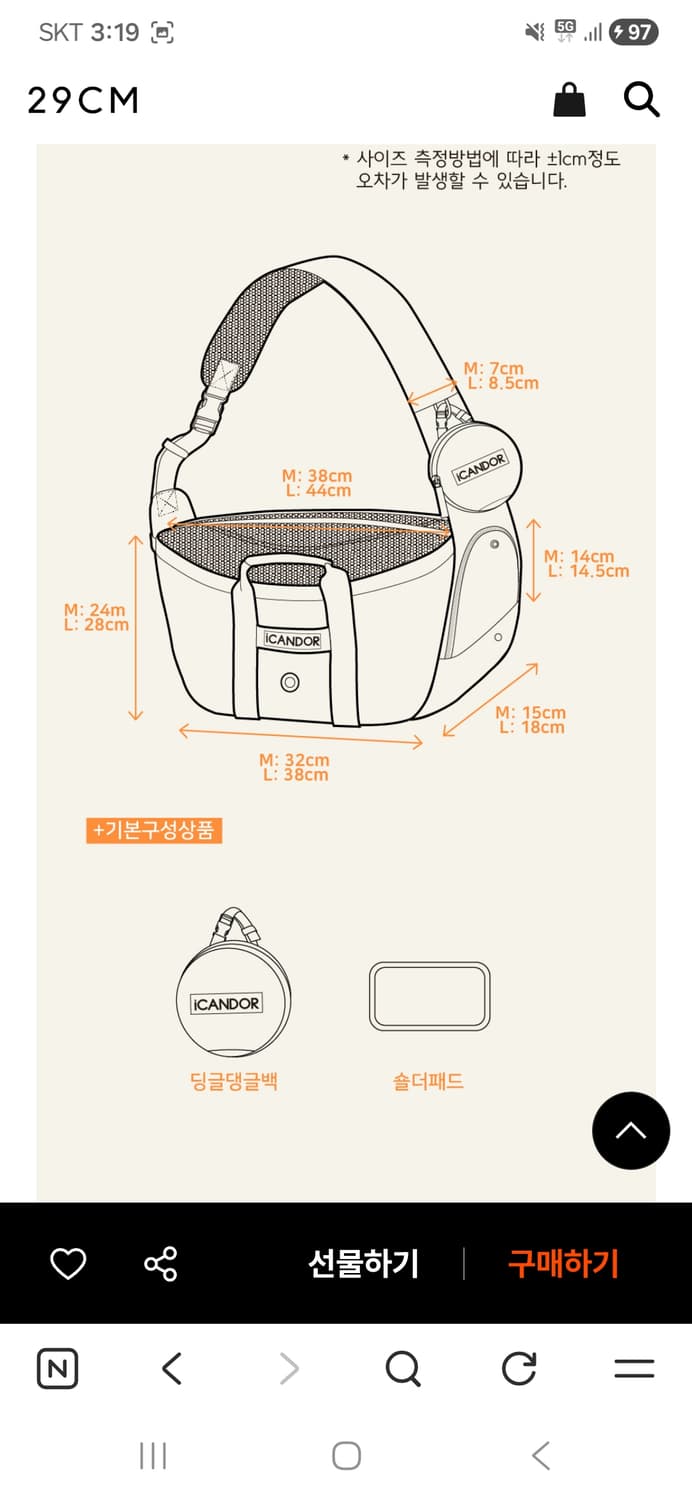 SKT 3:19

5G

97

29CM

* 사이즈 측정방법에 따라 ±1cm정도 오차가 발생할 수 있습니다.

M: 7cm
L: 8.5cm

iCANDOR

M: 38cm
L: 44cm

M: 14cm
L: 14.5cm

M: 24m
L: 28cm

iCANDOR

M: 15cm
L: 18cm

M: 32cm
L: 38cm

+기본구성상품

iCANDOR

딩글댕글백

숄더패드

선물하기

구매하기

N