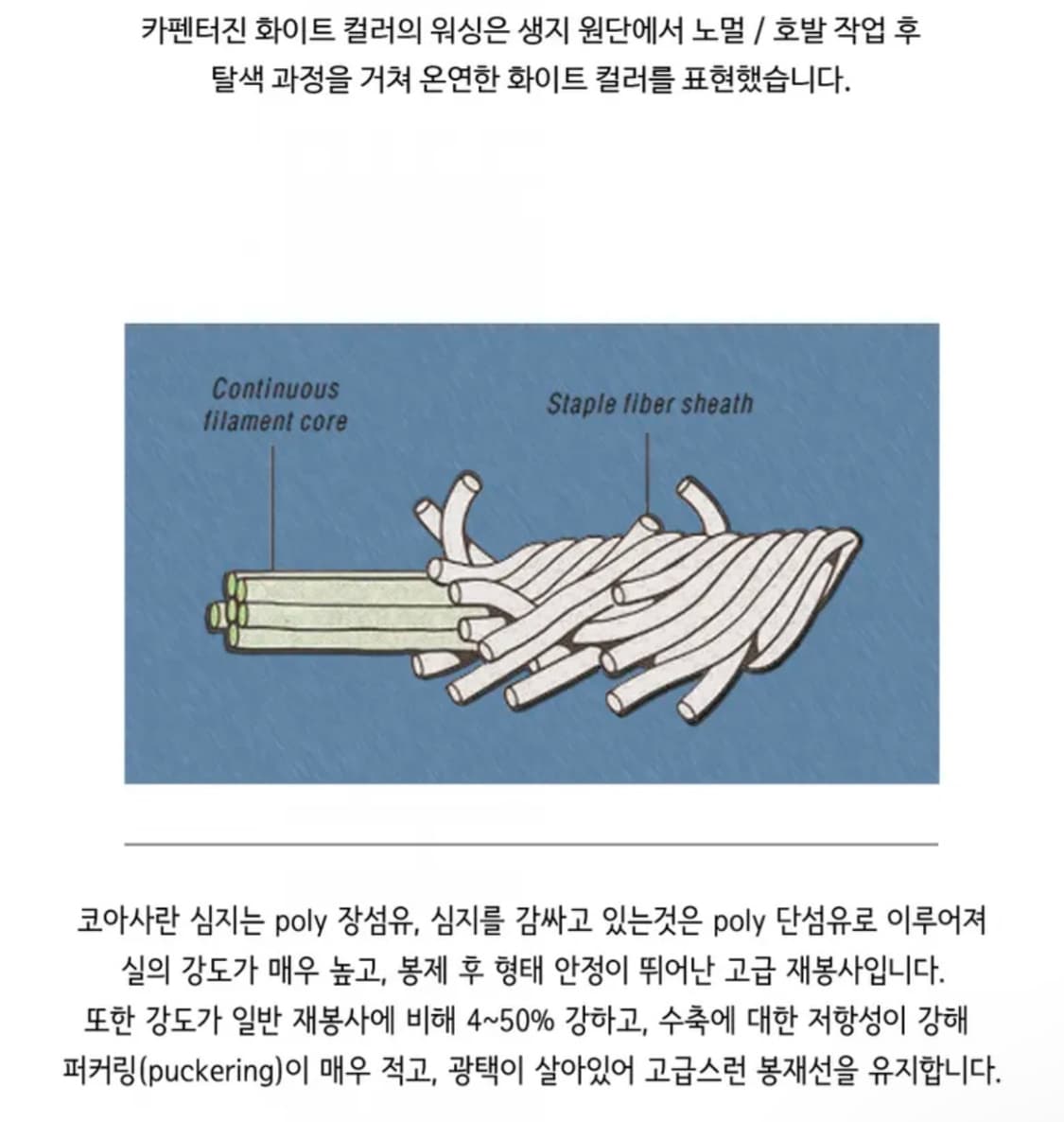 카펜터진 화이트 컬러의 워싱은 생지 원단에서 노멀 / 호발 작업 후
탈색 과정을 거쳐 온연한 화이트 컬러를 표현했습니다.

Continuous filament core

Staple fiber sheath

코아사란 심지는 poly 장섬유, 심지를 감싸고 있는것은 poly 단섬유로 이루어져
실의 강도가 매우 높고, 봉제 후 형태 안정이 뛰어난 고급 재봉사입니다.
또한 강도가 일반 재봉사에 비해 4~50% 강하고, 수축에 대한 저항성이 강해
퍼커링(puckering)이 매우 적고, 광택이 살아있어 고급스런 봉재선을 유지합니다.