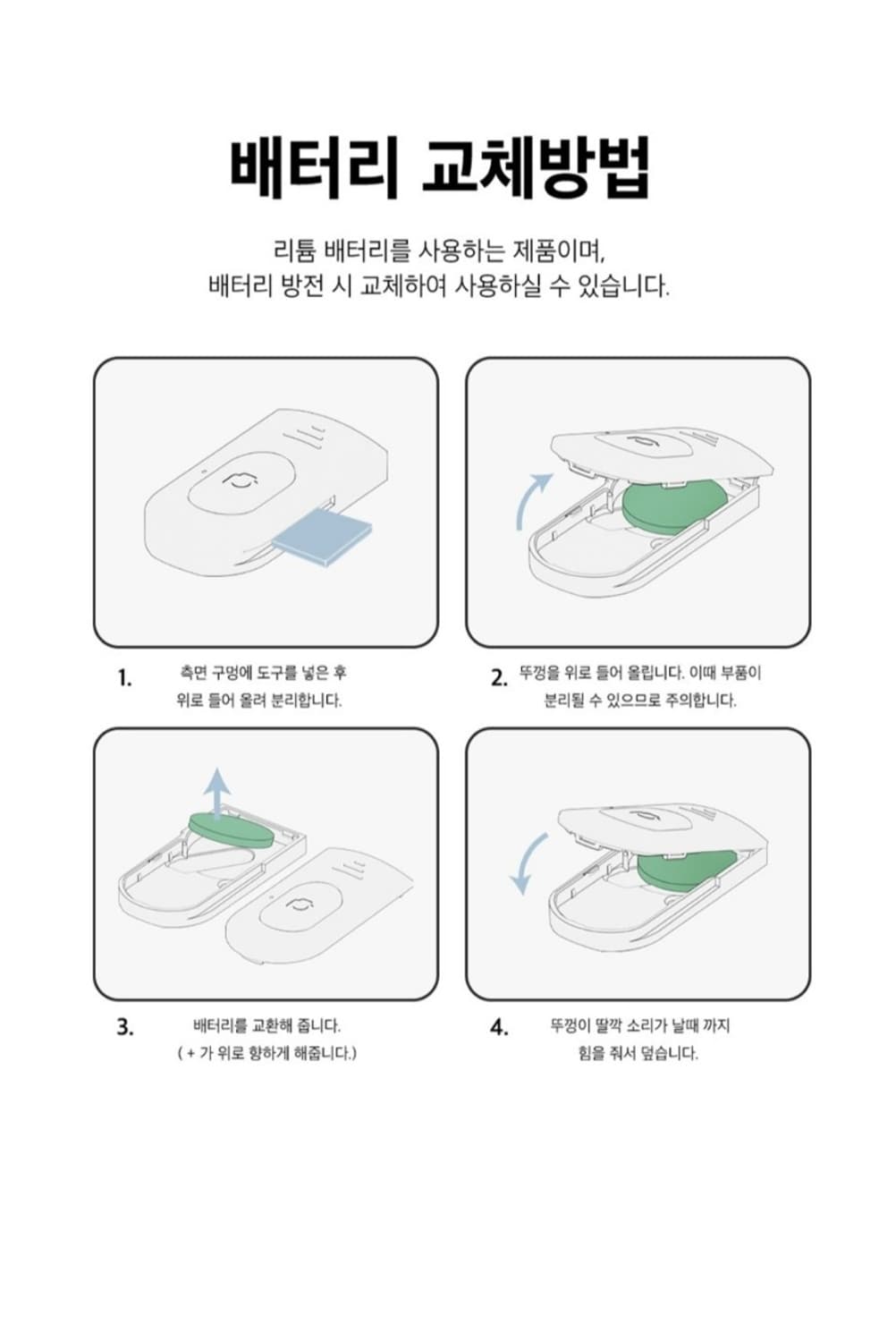 배터리 교체방법

리튬 배터리를 사용하는 제품이며,
배터리 방전 시 교체하여 사용하실 수 있습니다.

1. 측면 구멍에 도구를 넣은 후 위로 들어 올려 분리합니다.

2. 뚜껑을 위로 들어 올립니다. 이때 부품이 분리될 수 있으므로 주의합니다.

3. 배터리를 교환해 줍니다. ( + 가 위로 향하게 해줍니다.)

4. 뚜껑이 딸깍 소리가 날때 까지 힘을 줘서 덮습니다.