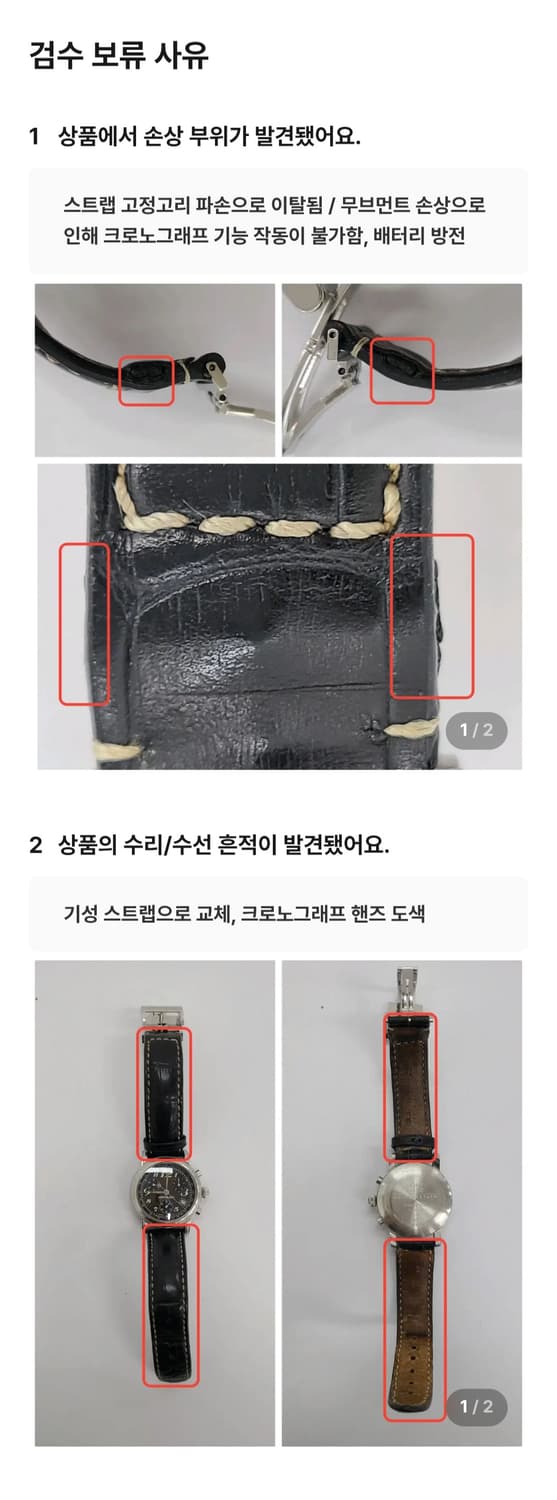 검수 보류 사유

1 상품에서 손상 부위가 발견됐어요.

스트랩 고정고리 파손으로 이탈됨 / 무브먼트 손상으로 인해 크로노그래프 기능 작동이 불가함, 배터리 방전

1 / 2

2 상품의 수리/수선 흔적이 발견됐어요.

기성 스트랩으로 교체, 크로노그래프 핸즈 도색

1 / 2