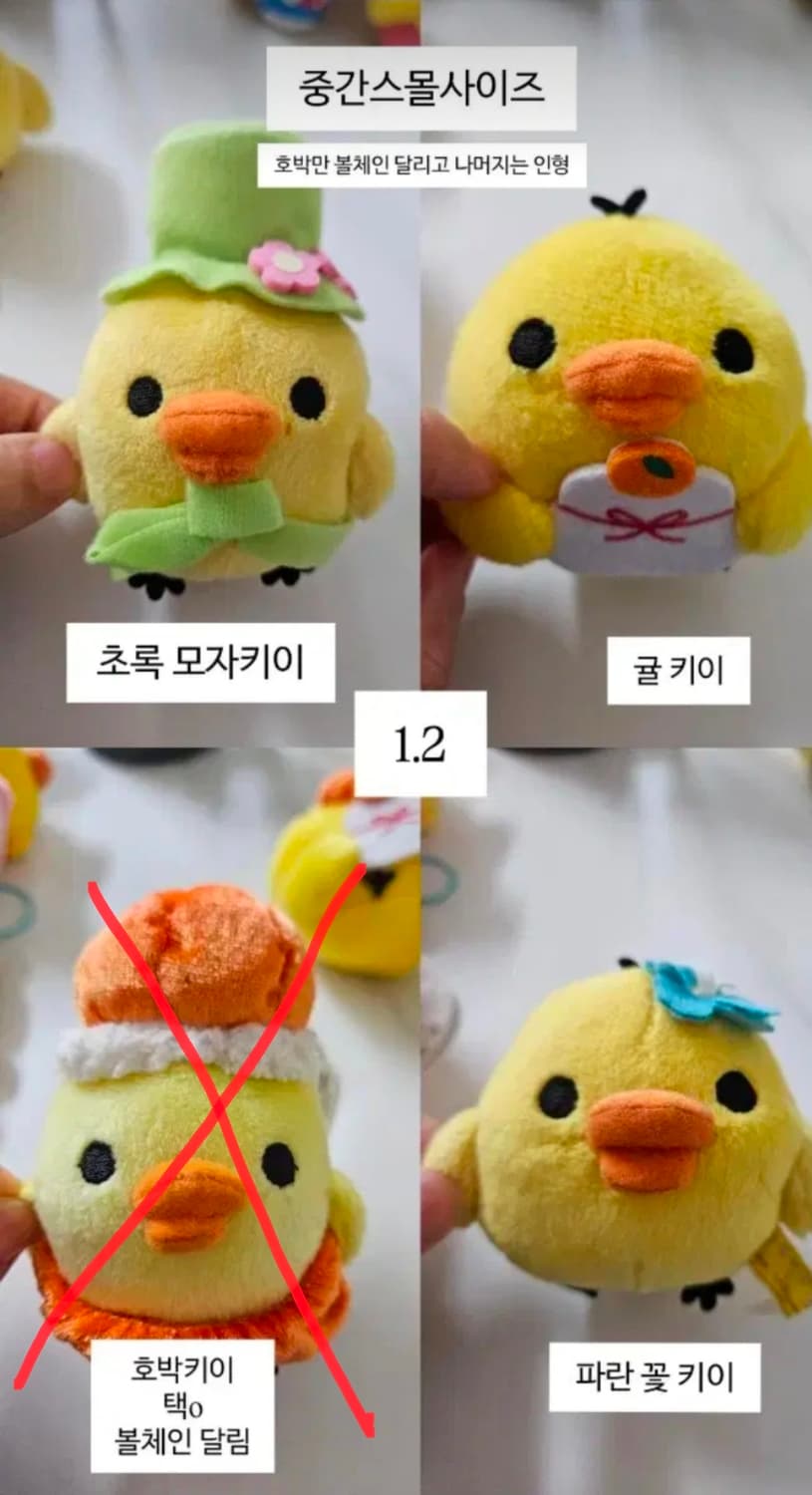 중간스몰사이즈

호박만 볼체인 달리고 나머지는 인형

초록 모자키이

귤 키이

1.2

호박키이
택o
볼체인 달림

파란 꽃 키이