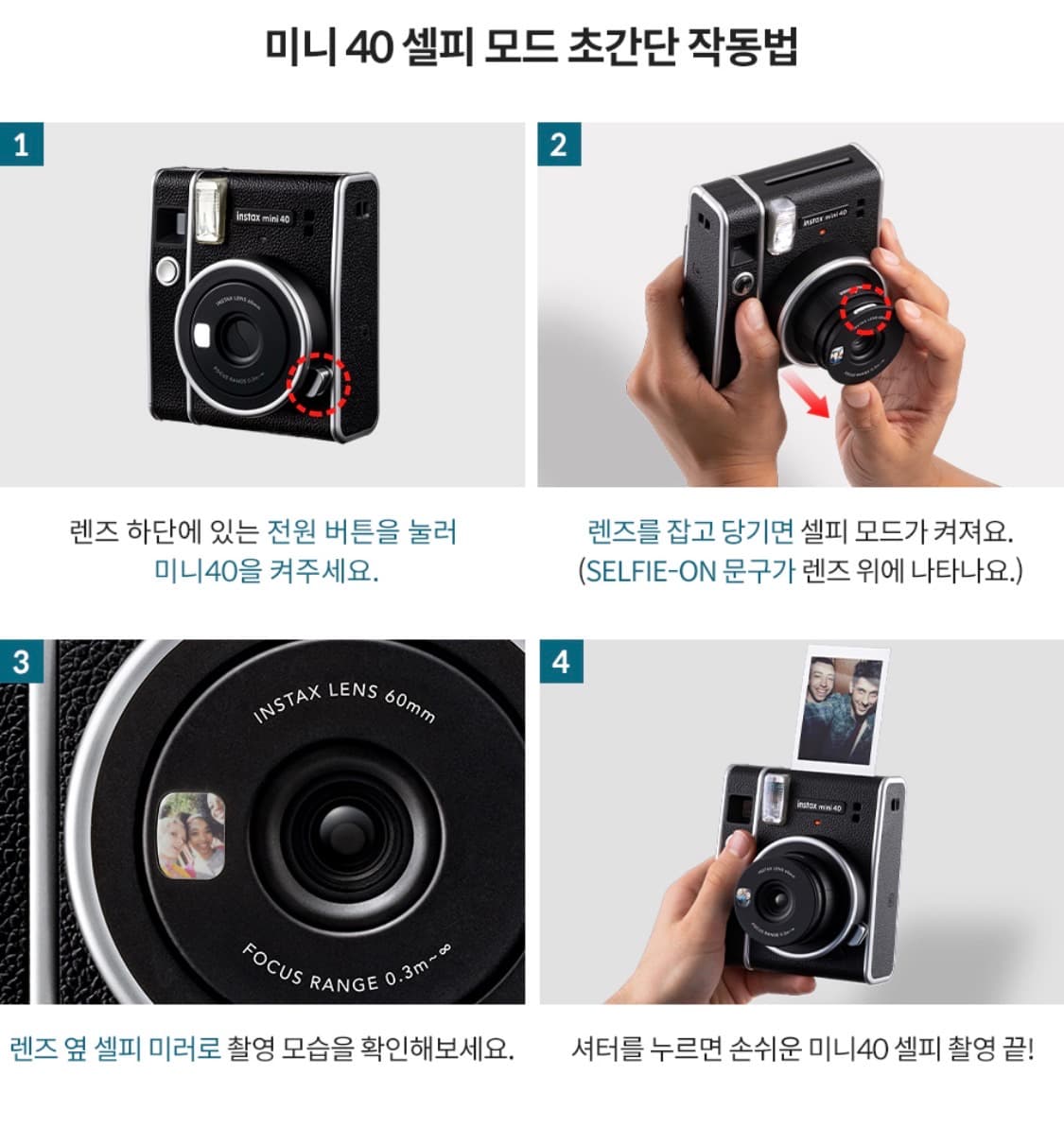 미니 40 셀피 모드 초간단 작동법

1

instax mini 40

INSTAX LENS 60mm

FOCUS RANGE 0.3m~∞

렌즈 하단에 있는 전원 버튼을 눌러 미니40을 켜주세요.

2

instax mini 40

렌즈를 잡고 당기면 셀피 모드가 켜져요. (SELFIE-ON 문구가 렌즈 위에 나타나요.)

3

INSTAX LENS 60mm

FOCUS RANGE 0.3m~∞

렌즈 옆 셀피 미러로 촬영 모습을 확인해보세요.

4

instax mini 40

셔터를 누르면 손쉬운 미니40 셀피 촬영 끝!