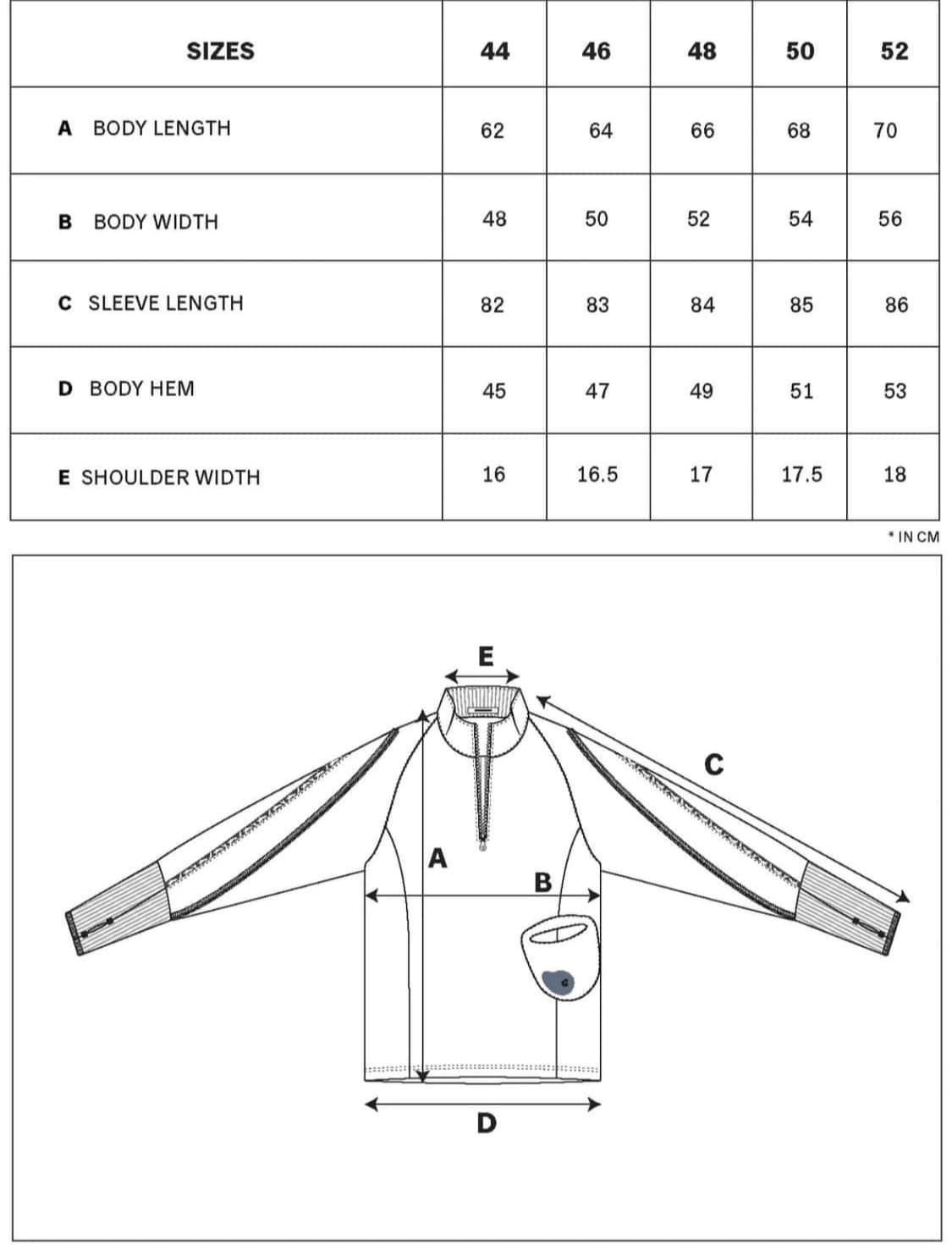 | SIZES | 44 | 46 | 48 | 50 | 52 |
|---|---|---|---|---|---|
| A BODY LENGTH | 62 | 64 | 66 | 68 | 70 |
| B BODY WIDTH | 48 | 50 | 52 | 54 | 56 |
| C SLEEVE LENGTH | 82 | 83 | 84 | 85 | 86 |
| D BODY HEM | 45 | 47 | 49 | 51 | 53 |
| E SHOULDER WIDTH | 16 | 16.5 | 17 | 17.5 | 18 |

* IN CM

E
C
A
B
D