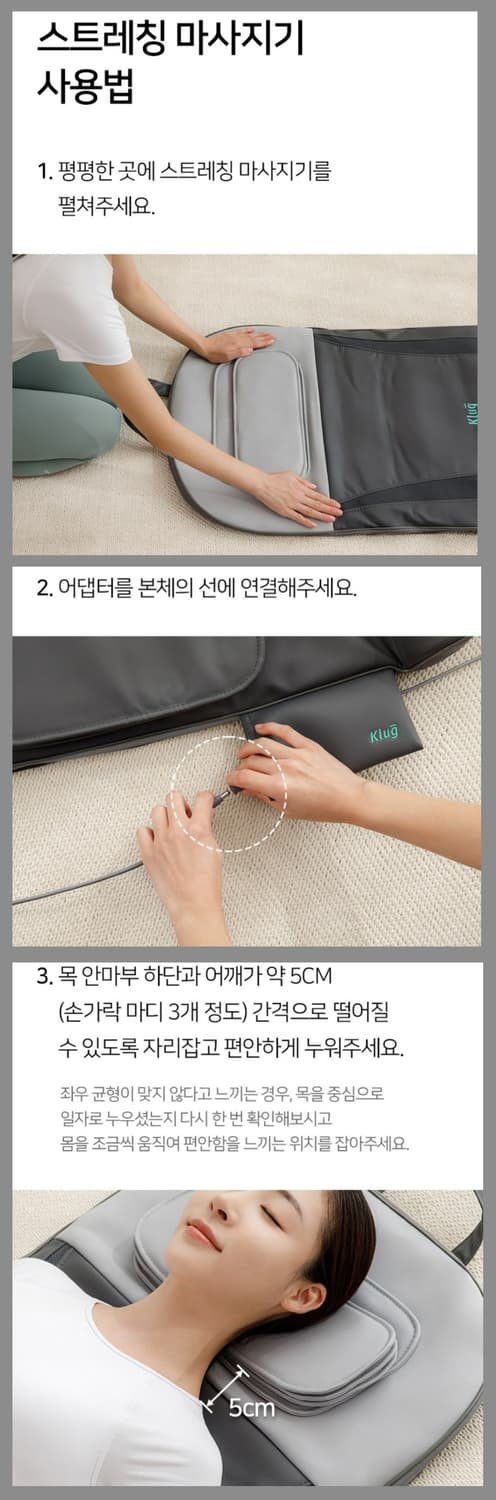 스트레칭 마사지기 사용법

1. 평평한 곳에 스트레칭 마사지기를 펼쳐주세요.

Klug

2. 어댑터를 본체의 선에 연결해주세요.

Klug

3. 목 안마부 하단과 어깨가 약 5CM (손가락 마디 3개 정도) 간격으로 떨어질 수 있도록 자리잡고 편안하게 누워주세요.

좌우 균형이 맞지 않다고 느끼는 경우, 목을 중심으로 일자로 누우셨는지 다시 한 번 확인해보시고 몸을 조금씩 움직여 편안함을 느끼는 위치를 잡아주세요.

5cm