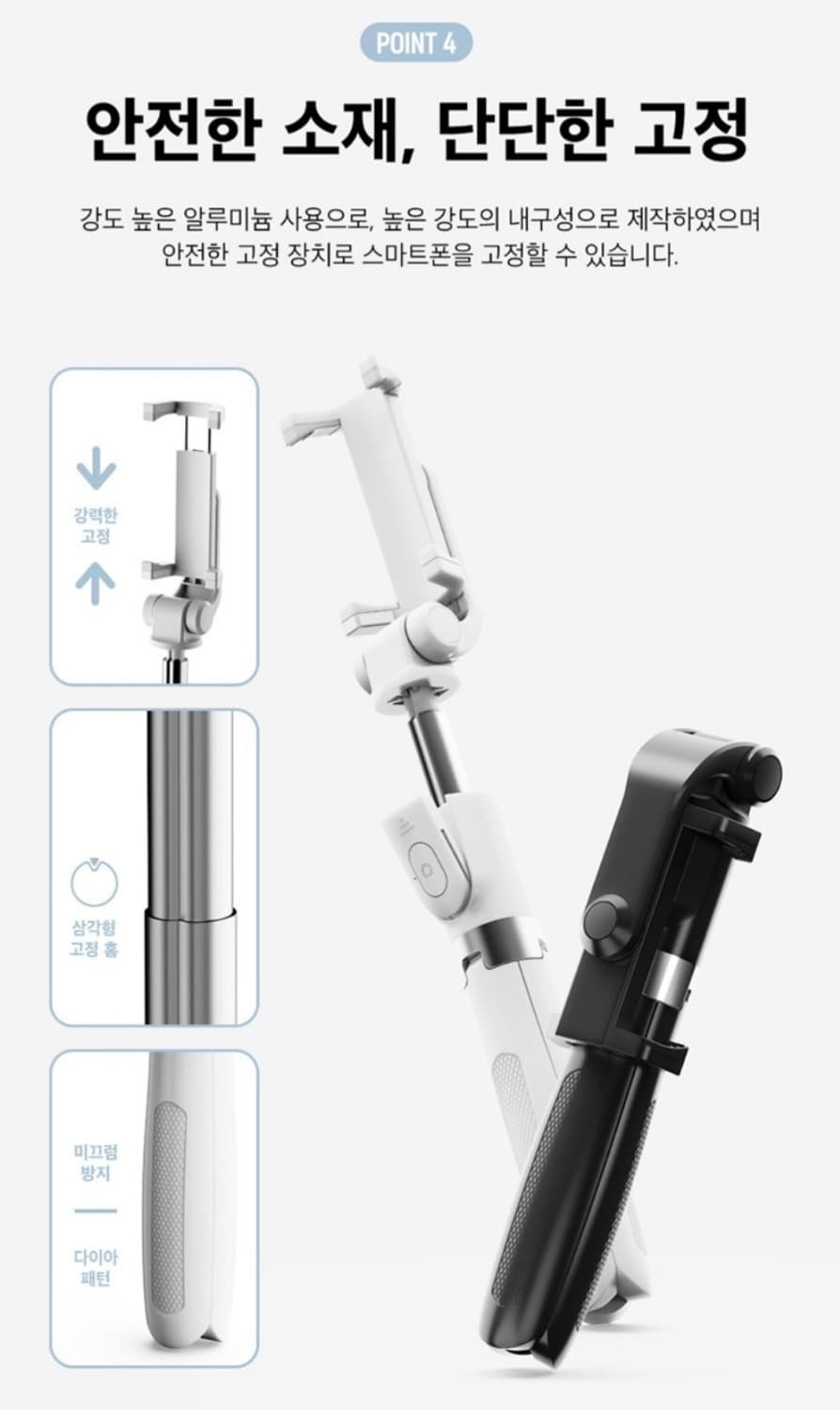 POINT 4

안전한 소재, 단단한 고정

강도 높은 알루미늄 사용으로, 높은 강도의 내구성으로 제작하였으며 안전한 고정 장치로 스마트폰을 고정할 수 있습니다.

강력한 고정

삼각형 고정 홈

미끄럼 방지

다이아 패턴