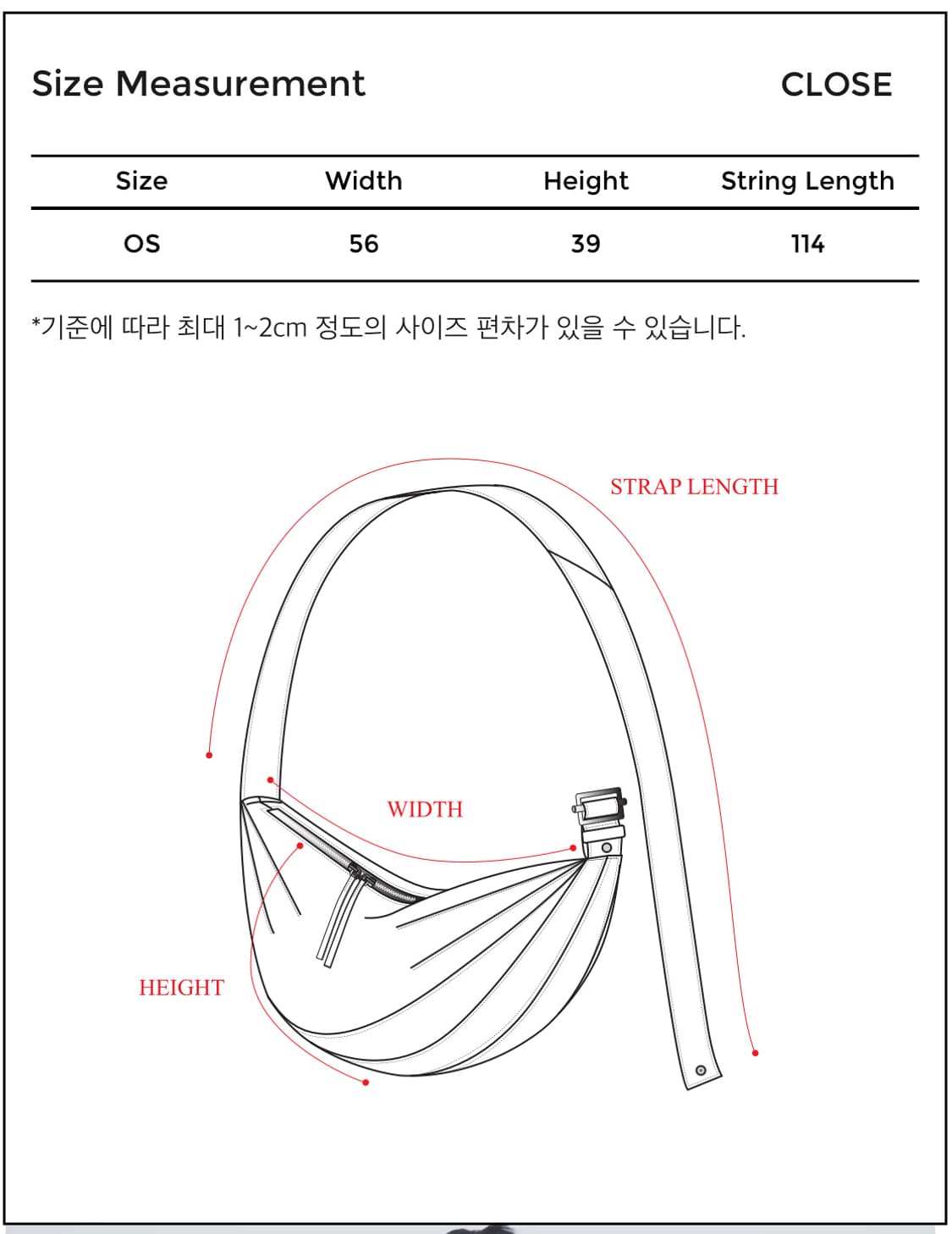 Size Measurement

CLOSE

| Size | Width | Height | String Length |
|---|---|---|---|
| OS | 56 | 39 | 114 |

*기준에 따라 최대 1~2cm 정도의 사이즈 편차가 있을 수 있습니다.

STRAP LENGTH

WIDTH

HEIGHT