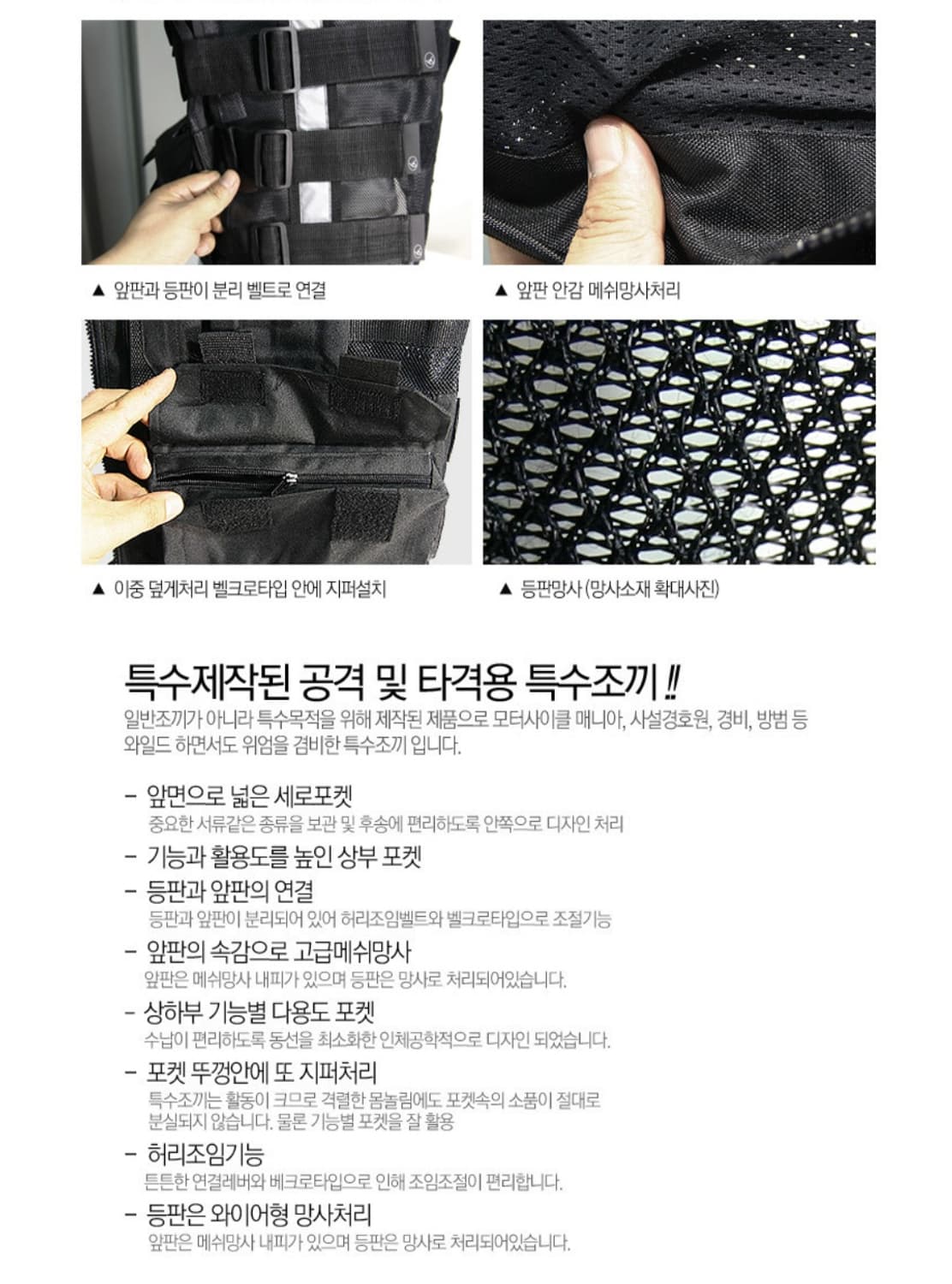 ▲ 앞판과 등판이 분리 벨트로 연결

▲ 앞판 안감 메쉬망사처리

▲ 이중 덮게처리 벨크로타입 안에 지퍼설치

▲ 등판망사 (망사소재 확대사진)

특수제작된 공격 및 타격용 특수조끼 !!

일반조끼가 아니라 특수목적을 위해 제작된 제품으로 모터사이클 매니아, 사설경호원, 경비, 방범 등 와일드 하면서도 위엄을 겸비한 특수조끼 입니다.

- 앞면으로 넓은 세로포켓
중요한 서류같은 종류을 보관 및 후송에 편리하도록 안쪽으로 디자인 처리

- 기능과 활용도를 높인 상부 포켓

- 등판과 앞판의 연결
등판과 앞판이 분리되어 있어 허리조임벨트와 벨크로타입으로 조절기능

- 앞판의 속감으로 고급메쉬망사
앞판은 메쉬망사 내피가 있으며 등판은 망사로 처리되어있습니다.

- 상하부 기능별 다용도 포켓
수납이 편리하도록 동선을 최소화한 인체공학적으로 디자인 되었습니다.

- 포켓 뚜껑안에 또 지퍼처리
특수조끼는 활동이 크므로 격렬한 몸놀림에도 포켓속의 소품이 절대로 분실되지 않습니다. 물론 기능별 포켓을 잘 활용

- 허리조임기능
튼튼한 연결레버와 베크로타입으로 인해 조임조절이 편리합니다.

- 등판은 와이어형 망사처리
앞판은 메쉬망사 내피가 있으며 등판은 망사로 처리되어있습니다.