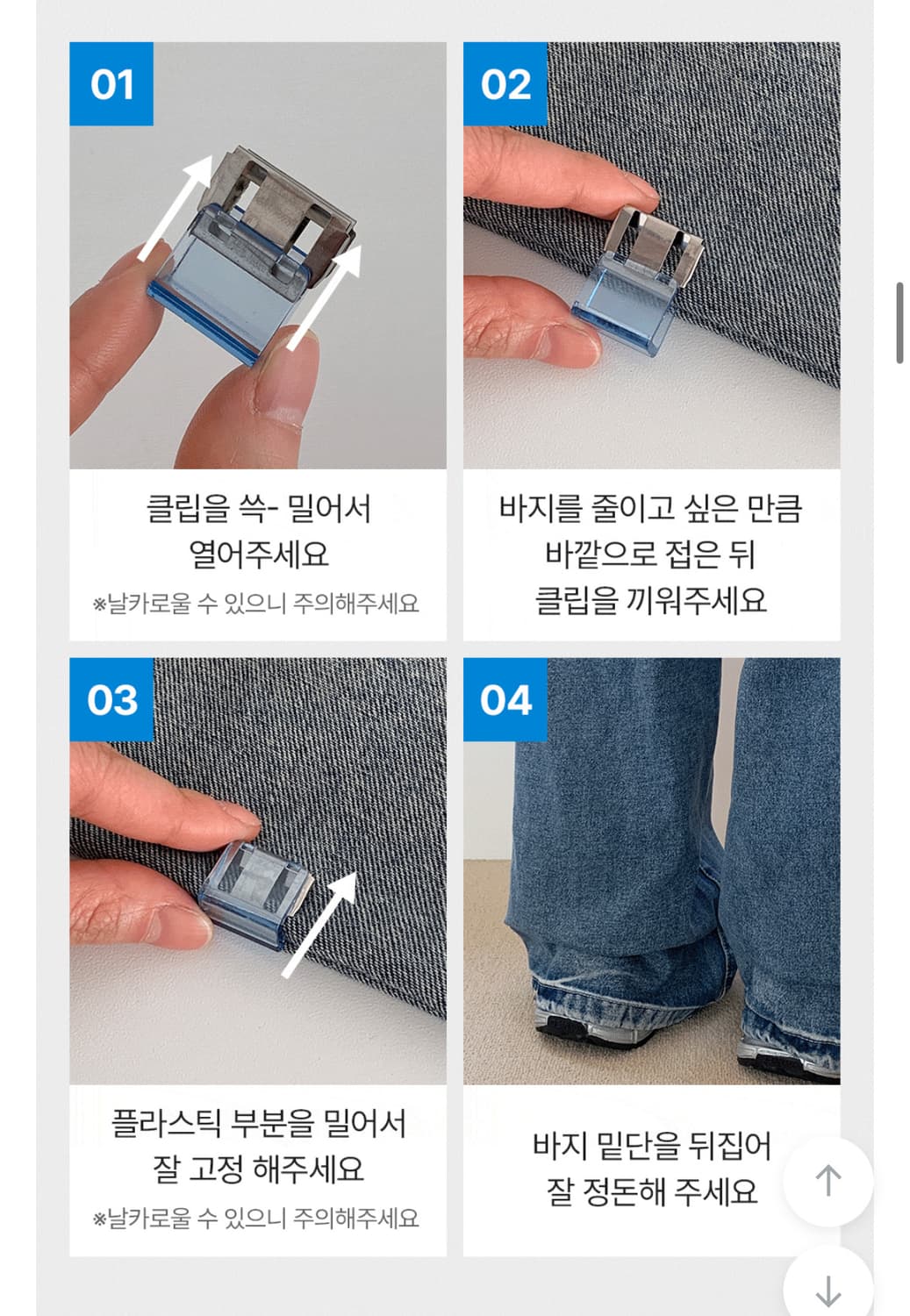 01

클립을 쓱- 밀어서
열어주세요
※날카로울 수 있으니 주의해주세요

02

바지를 줄이고 싶은 만큼
바깥으로 접은 뒤
클립을 끼워주세요

03

플라스틱 부분을 밀어서
잘 고정 해주세요
※날카로울 수 있으니 주의해주세요

04

바지 밑단을 뒤집어
잘 정돈해 주세요