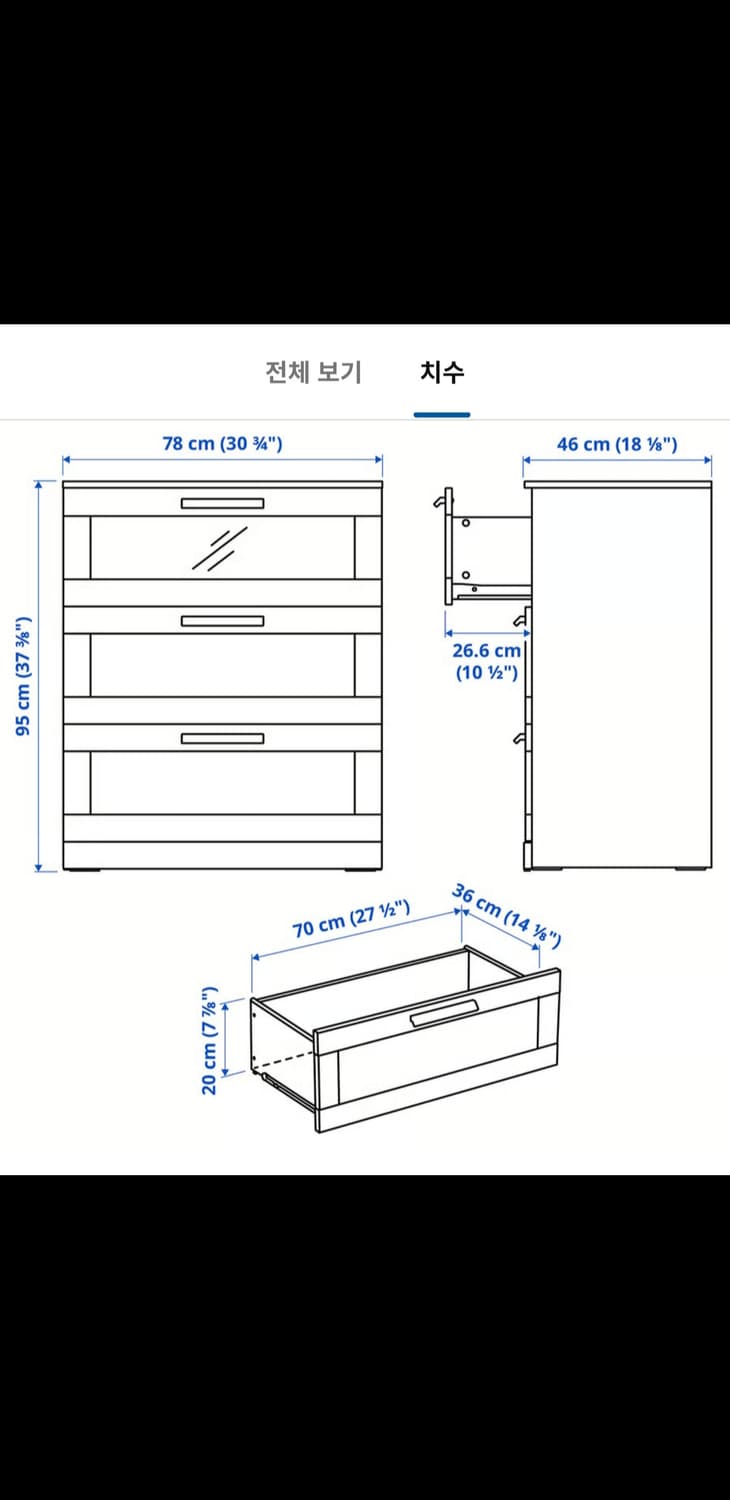 전체 보기 치수

78 cm (30 ¾")

46 cm (18 ⅛")

95 cm (37 ⅜")

26.6 cm (10 ½")

70 cm (27 ½")

36 cm (14 ⅛")

20 cm (7 ⅞")