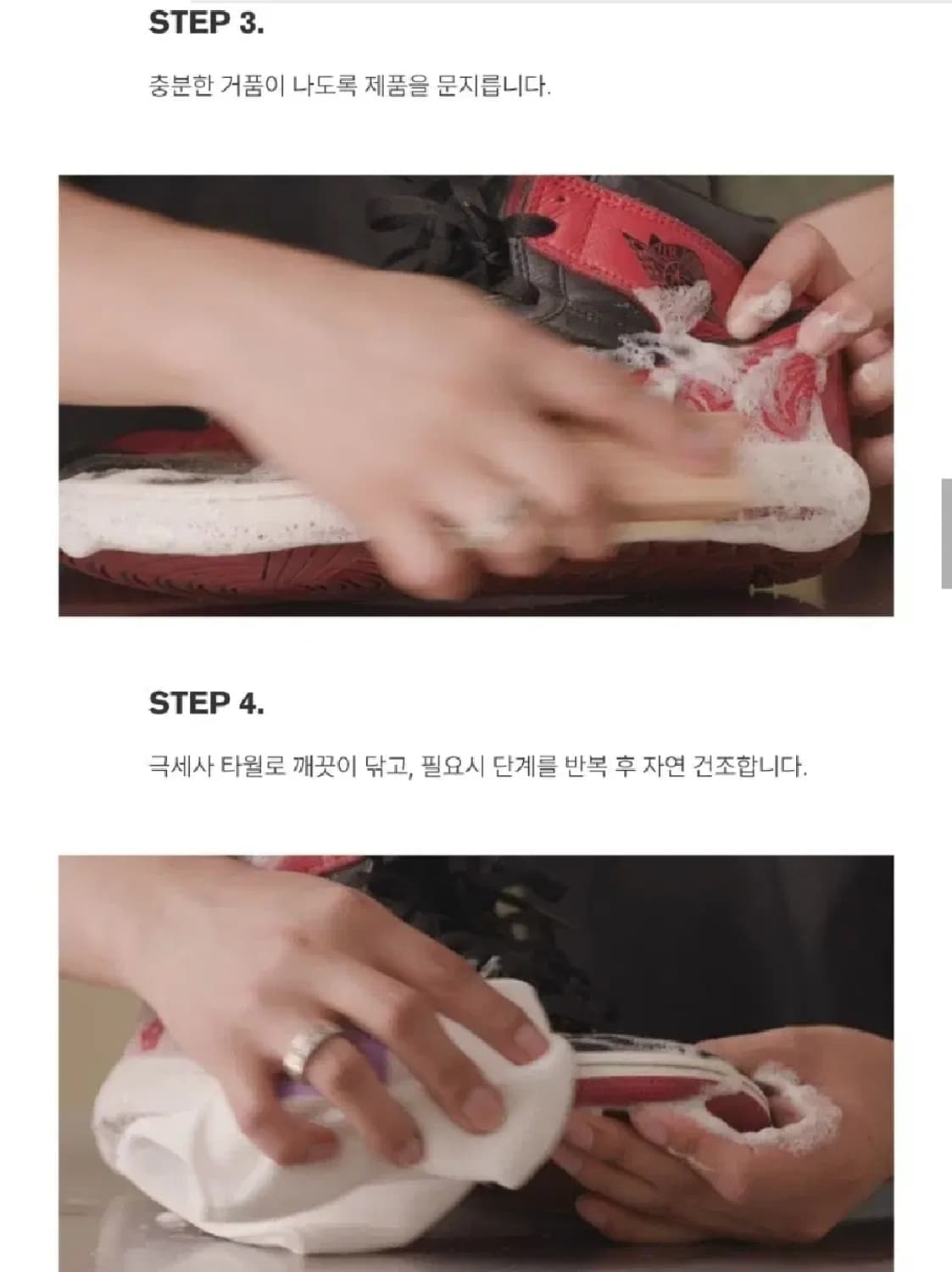 STEP 3.

충분한 거품이 나도록 제품을 문지릅니다.

STEP 4.

극세사 타월로 깨끗이 닦고, 필요시 단계를 반복 후 자연 건조합니다.