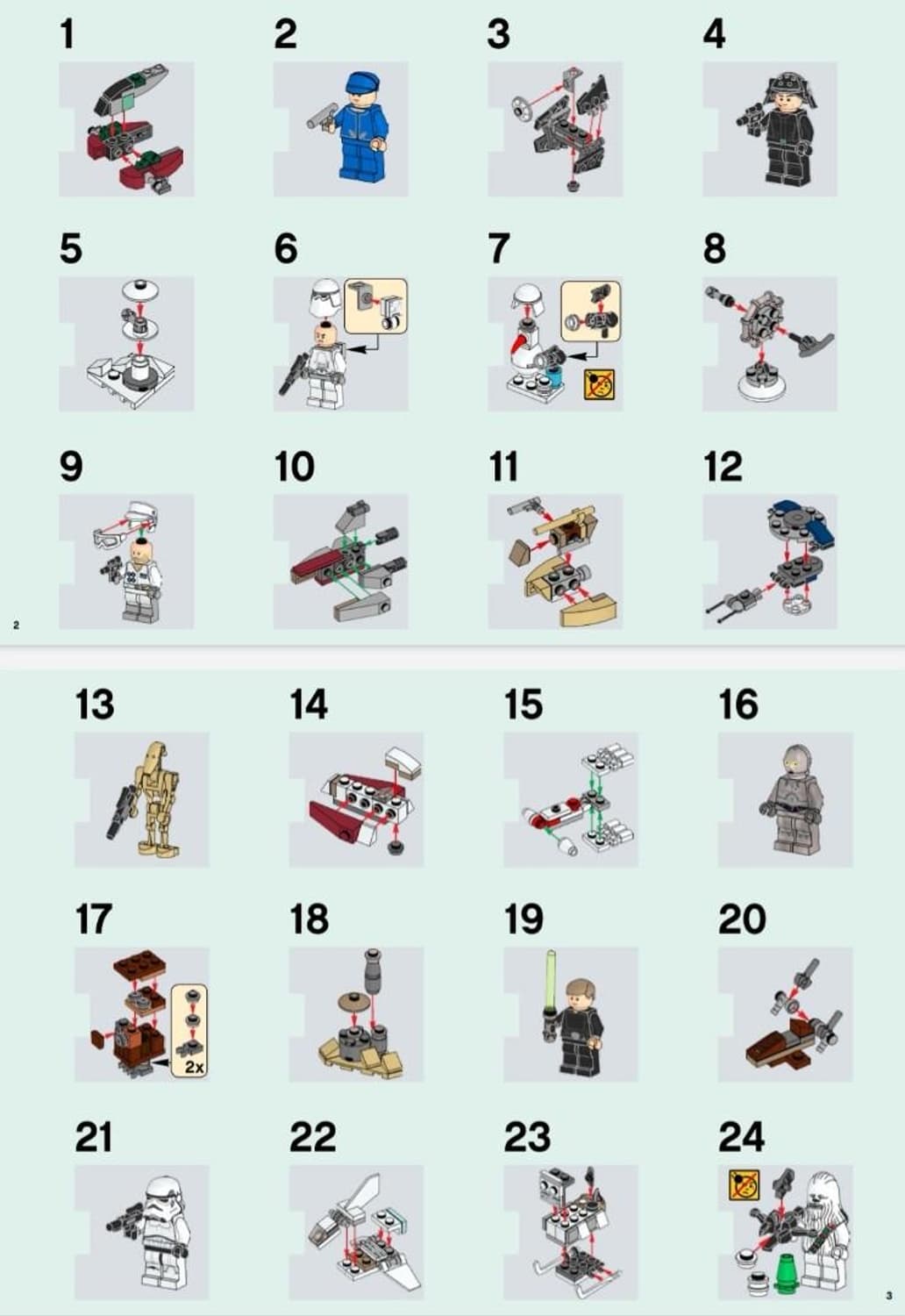 1

2

3

4

5

6

7

8

9

10

11

12

2

13

14

15

16

17

2x

18

19

20

21

22

23

24

3