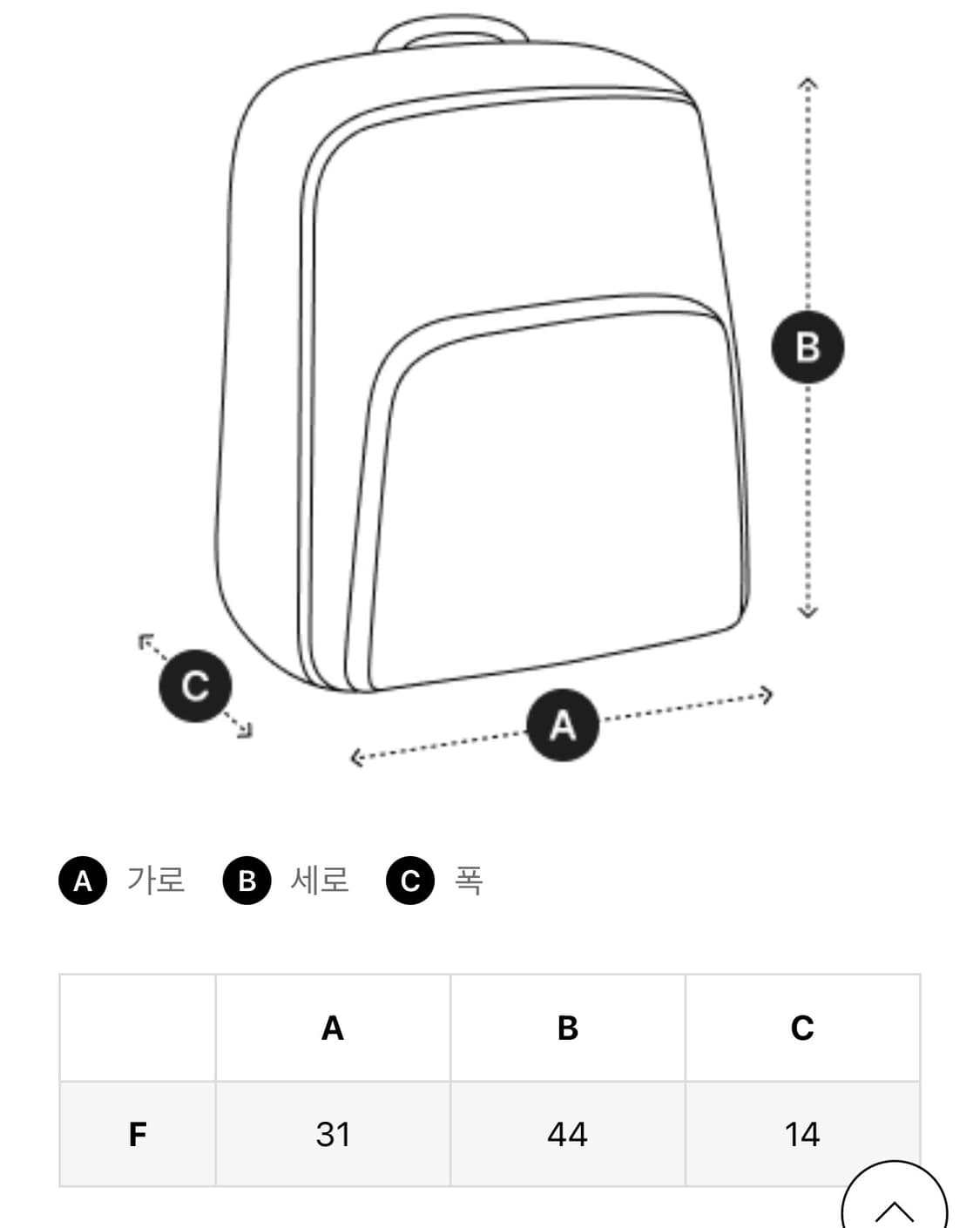 B

C

A

A 가로 B 세로 C 폭

| | A | B | C |
|---|---|---|---|
| F | 31 | 44 | 14 |