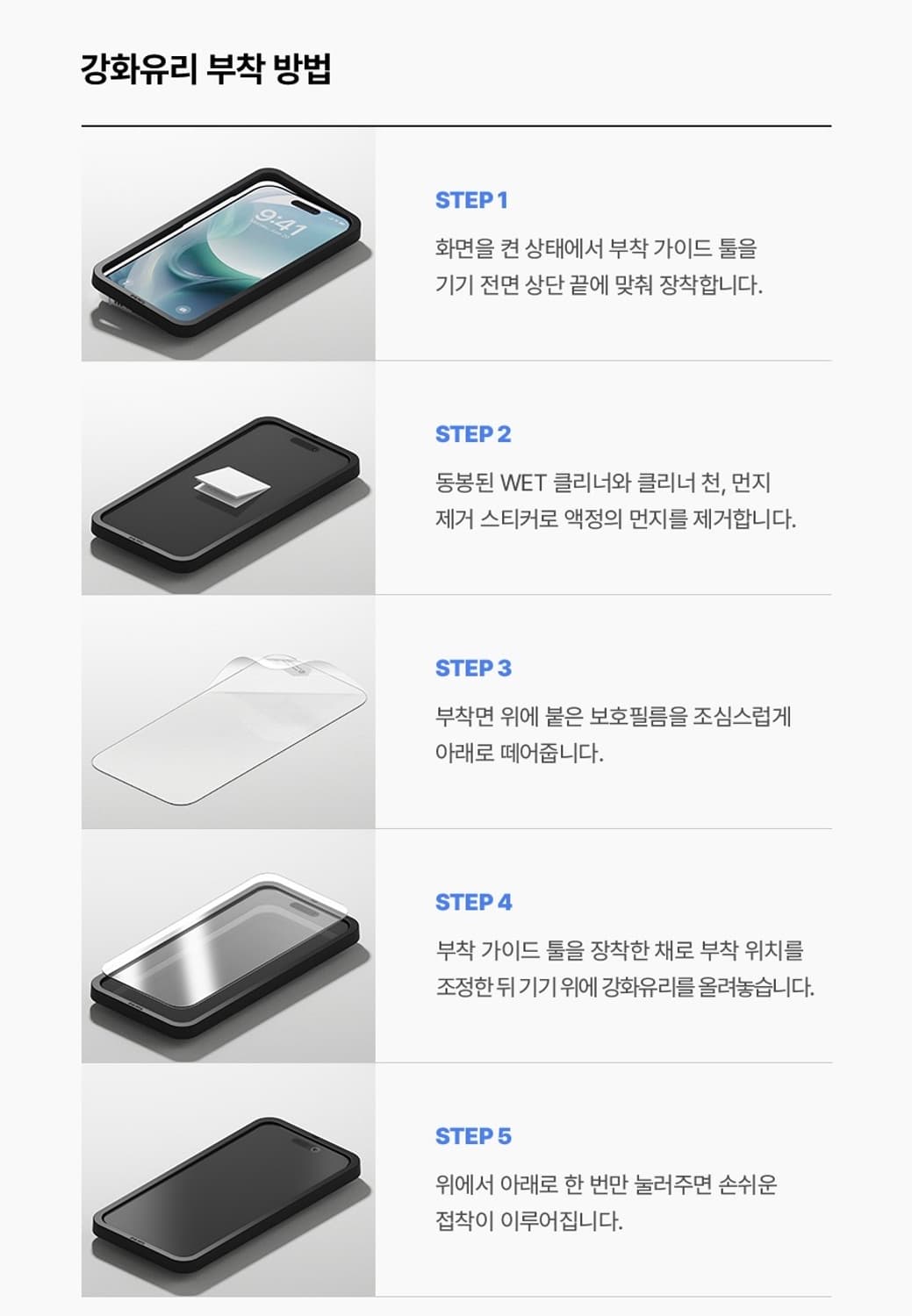 강화유리 부착 방법

9:41

STEP 1

화면을 켠 상태에서 부착 가이드 툴을 기기 전면 상단 끝에 맞춰 장착합니다.

STEP 2

동봉된 WET 클리너와 클리너 천, 먼지 제거 스티커로 액정의 먼지를 제거합니다.

STEP 3

부착면 위에 붙은 보호필름을 조심스럽게 아래로 떼어줍니다.

STEP 4

부착 가이드 툴을 장착한 채로 부착 위치를 조정한 뒤 기기 위에 강화유리를 올려놓습니다.

STEP 5

위에서 아래로 한 번만 눌러주면 손쉬운 접착이 이루어집니다.