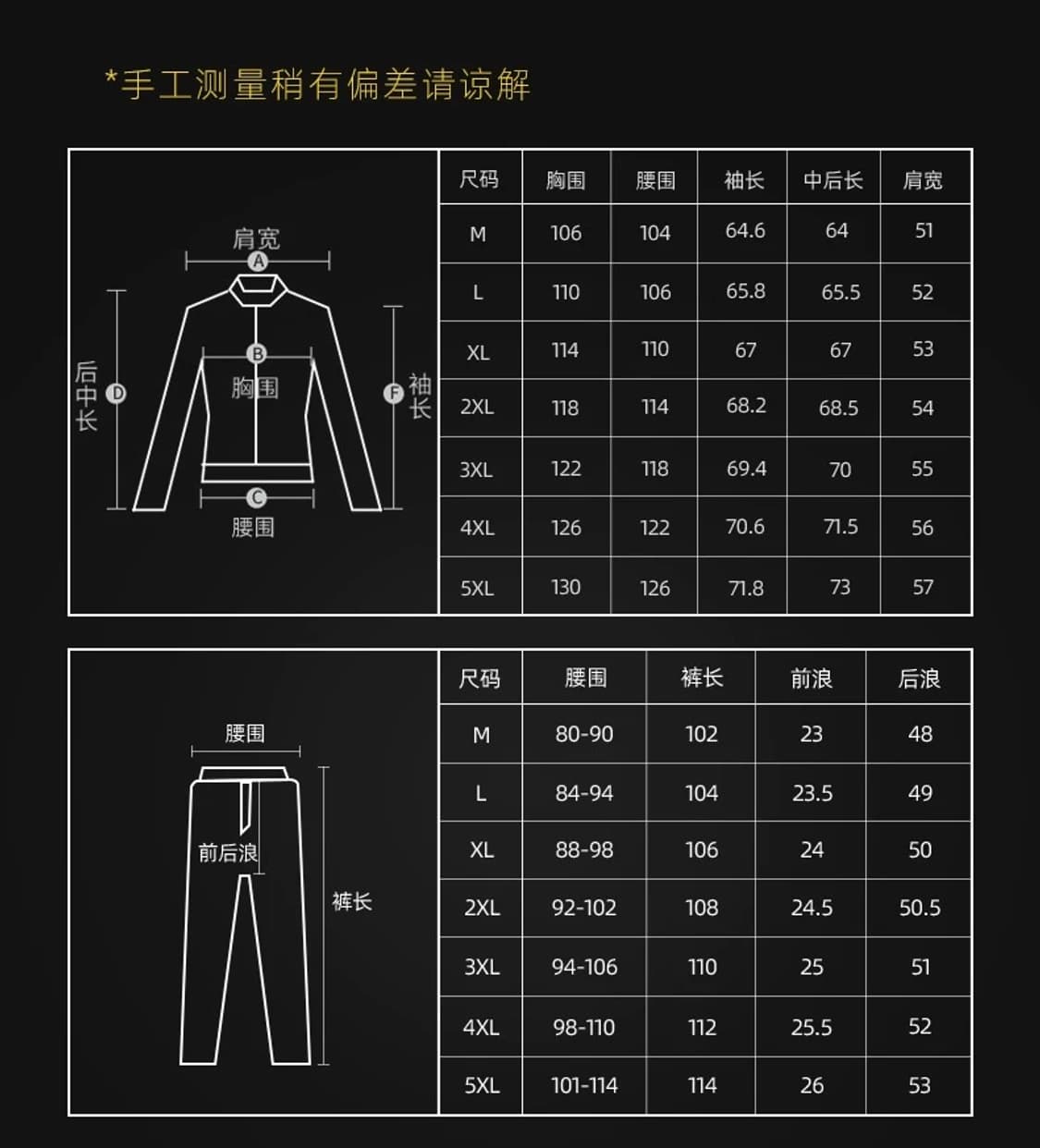 *手工测量稍有偏差请谅解

肩宽
A
B
胸围
后中长
D
F
袖长
C
腰围

| 尺码 | 胸围 | 腰围 | 袖长 | 中后长 | 肩宽 |
|---|---|---|---|---|---|
| M | 106 | 104 | 64.6 | 64 | 51 |
| L | 110 | 106 | 65.8 | 65.5 | 52 |
| XL | 114 | 110 | 67 | 67 | 53 |
| 2XL | 118 | 114 | 68.2 | 68.5 | 54 |
| 3XL | 122 | 118 | 69.4 | 70 | 55 |
| 4XL | 126 | 122 | 70.6 | 71.5 | 56 |
| 5XL | 130 | 126 | 71.8 | 73 | 57 |

腰围
前后浪
裤长

| 尺码 | 腰围 | 裤长 | 前浪 | 后浪 |
|---|---|---|---|---|
| M | 80-90 | 102 | 23 | 48 |
| L | 84-94 | 104 | 23.5 | 49 |
| XL | 88-98 | 106 | 24 | 50 |
| 2XL | 92-102 | 108 | 24.5 | 50.5 |
| 3XL | 94-106 | 110 | 25 | 51 |
| 4XL | 98-110 | 112 | 25.5 | 52 |
| 5XL | 101-114 | 114 | 26 | 53 |