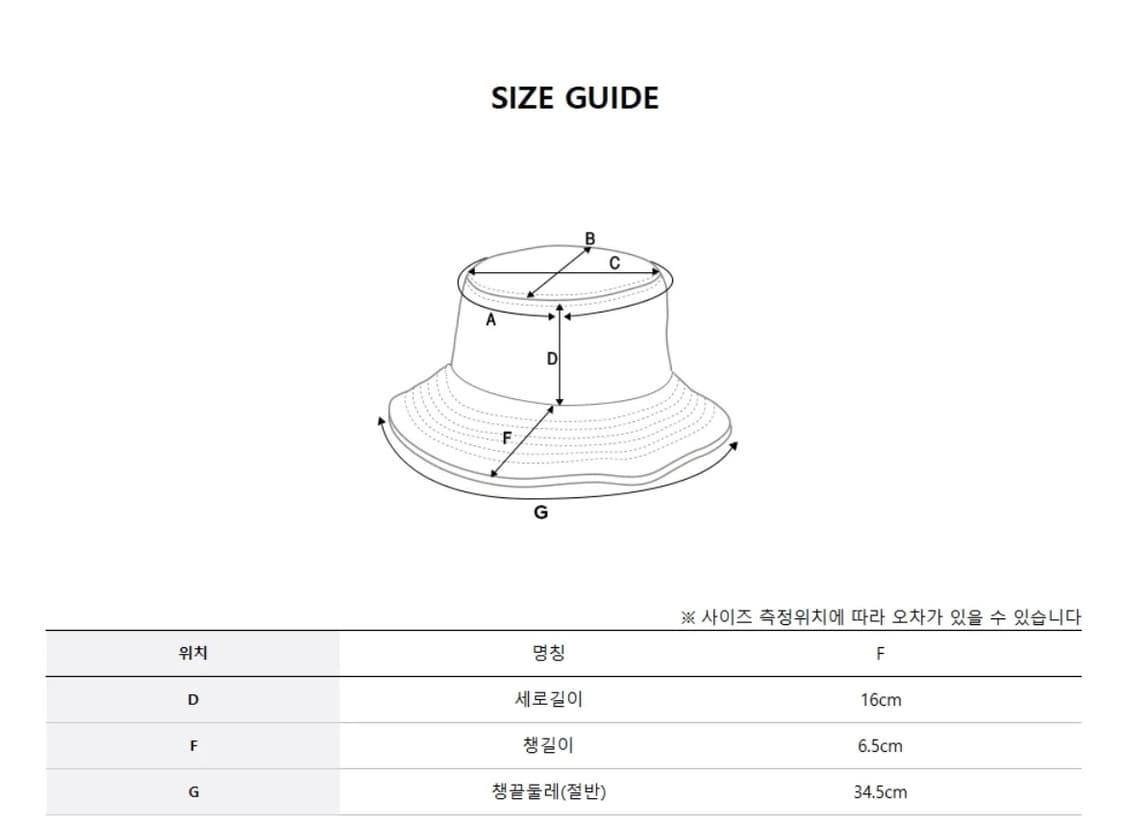 SIZE GUIDE

B
C
A
D
F
G

※ 사이즈 측정위치에 따라 오차가 있을 수 있습니다

| 위치 | 명칭 | F |
|---|---|---|
| D | 세로길이 | 16cm |
| F | 챙길이 | 6.5cm |
| G | 챙끝둘레(절반) | 34.5cm |