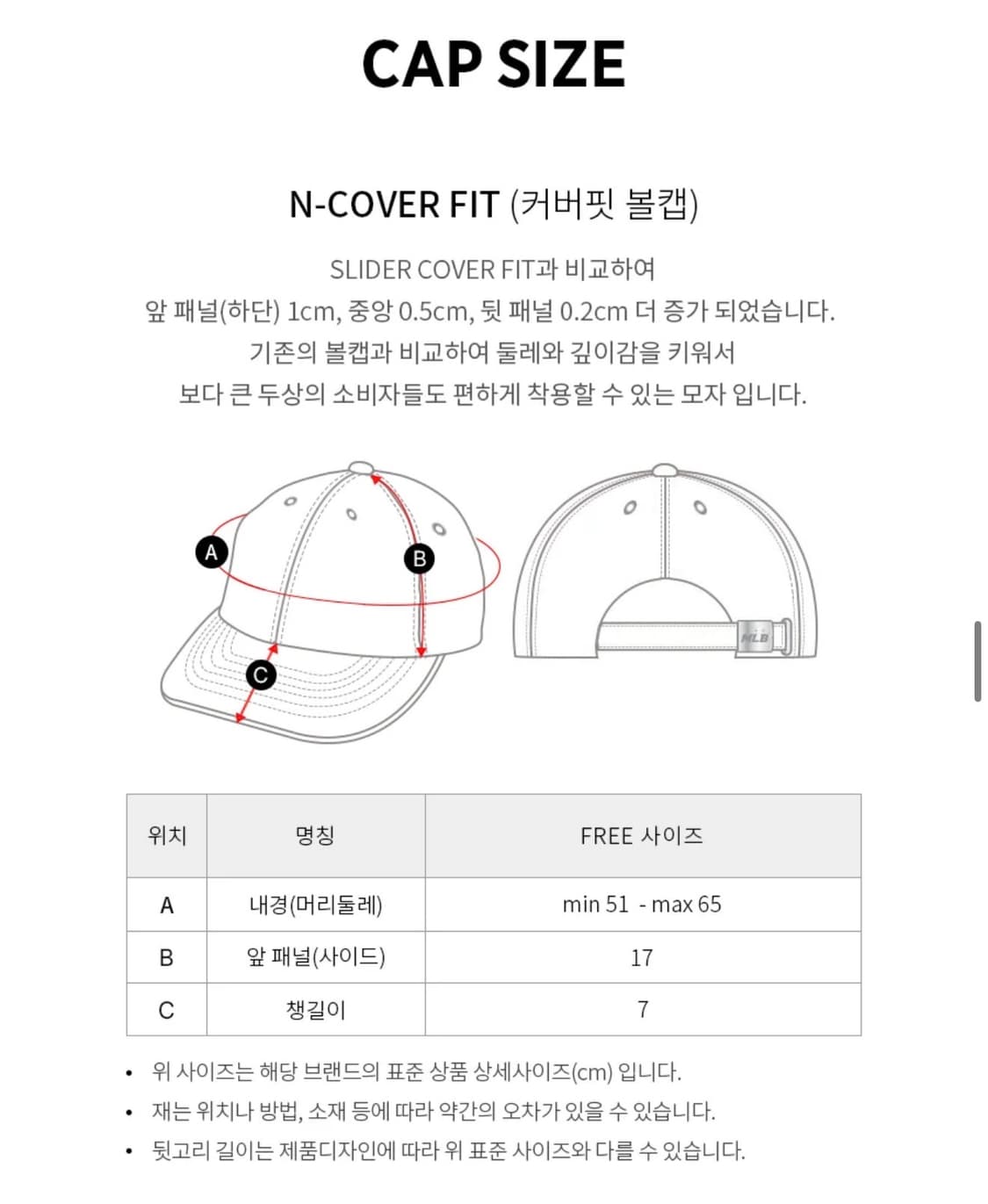 CAP SIZE

N-COVER FIT (커버핏 볼캡)

SLIDER COVER FIT과 비교하여
앞 패널(하단) 1cm, 중앙 0.5cm, 뒷 패널 0.2cm 더 증가 되었습니다.
기존의 볼캡과 비교하여 둘레와 깊이감을 키워서
보다 큰 두상의 소비자들도 편하게 착용할 수 있는 모자 입니다.

A
B
C
MLB

| 위치 | 명칭 | FREE 사이즈 |
|---|---|---|
| A | 내경(머리둘레) | min 51 - max 65 |
| B | 앞 패널(사이드) | 17 |
| C | 챙길이 | 7 |

• 위 사이즈는 해당 브랜드의 표준 상품 상세사이즈(cm) 입니다.
• 재는 위치나 방법, 소재 등에 따라 약간의 오차가 있을 수 있습니다.
• 뒷고리 길이는 제품디자인에 따라 위 표준 사이즈와 다를 수 있습니다.