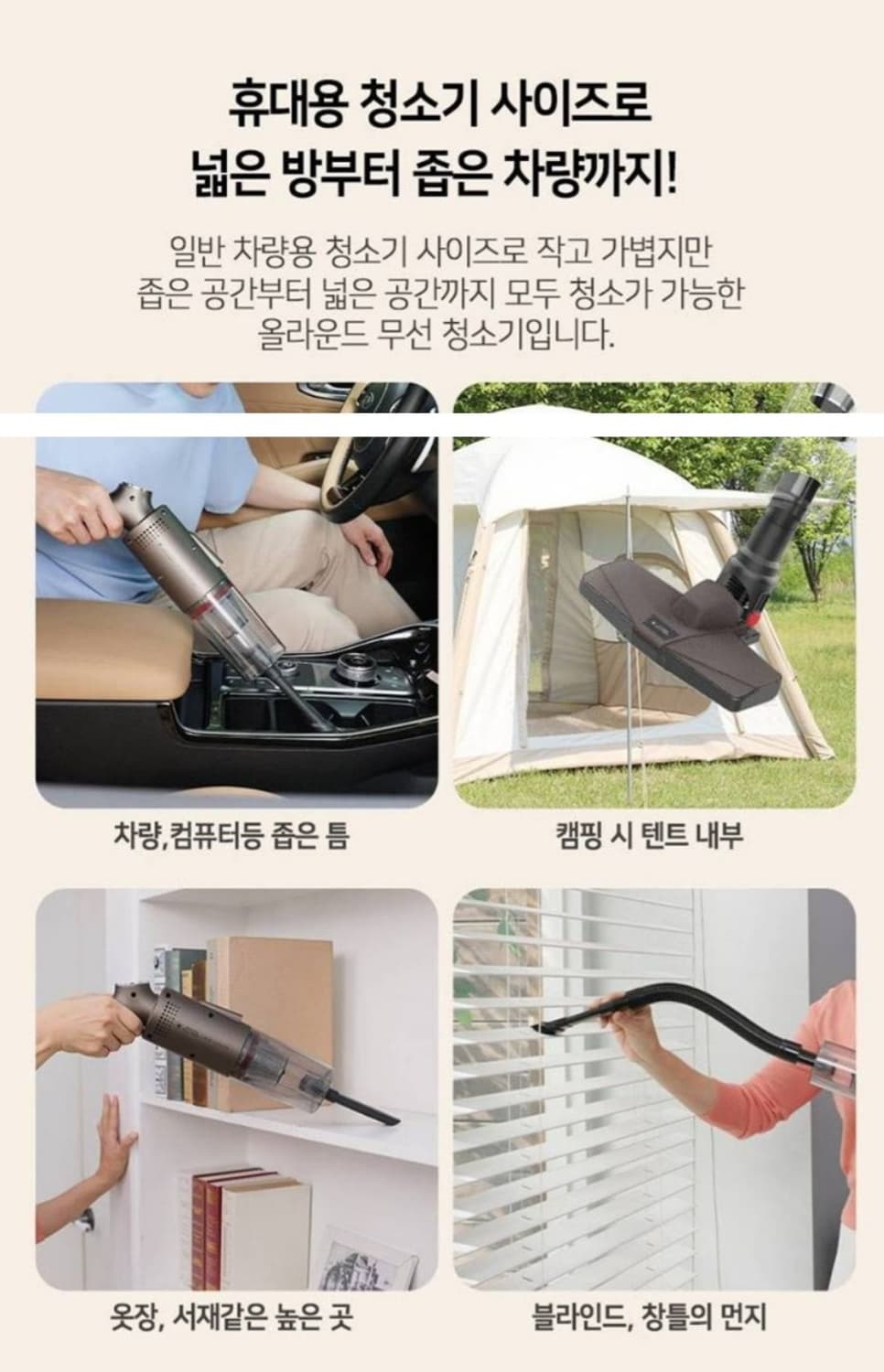 휴대용 청소기 사이즈로
넓은 방부터 좁은 차량까지!

일반 차량용 청소기 사이즈로 작고 가볍지만
좁은 공간부터 넓은 공간까지 모두 청소가 가능한
올라운드 무선 청소기입니다.

차량,컴퓨터등 좁은 틈

캠핑 시 텐트 내부

옷장, 서재같은 높은 곳

블라인드, 창틀의 먼지