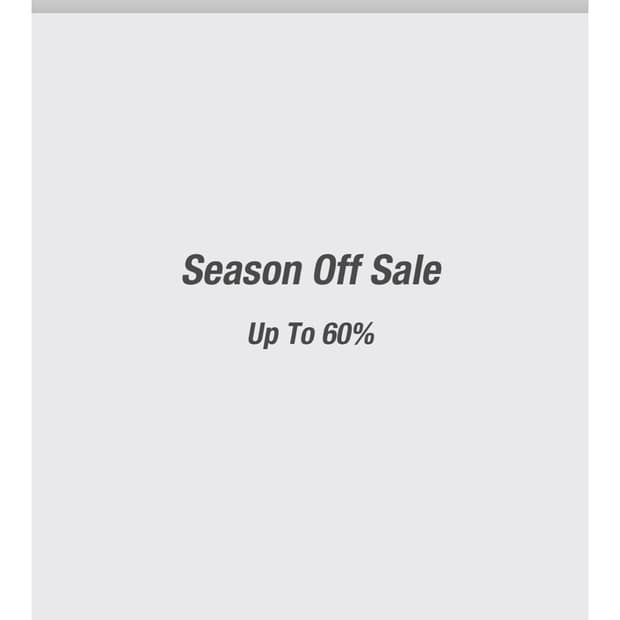 Season Off Sale

Up To 60%